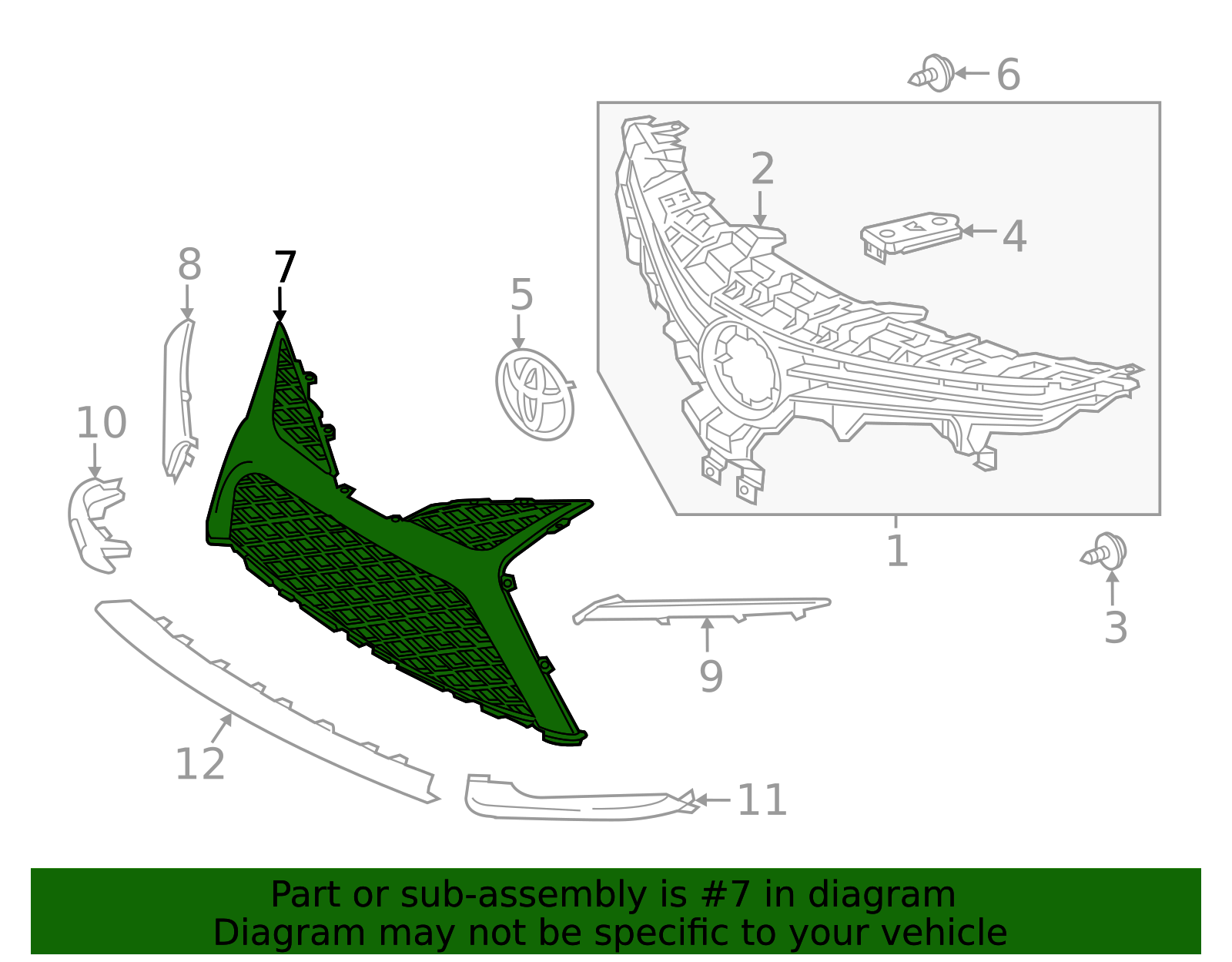 6
2
4
8
7
5
10
1
3
9
12
11

Part or sub-assembly is #7 in diagram
Diagram may not be specific to your vehicle