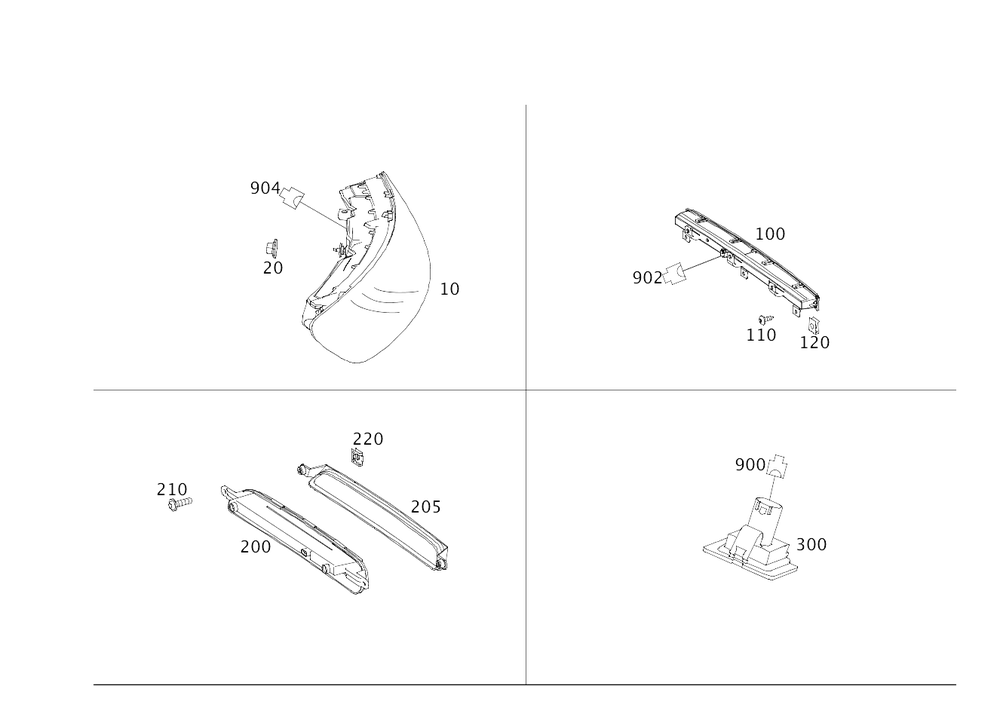 904
20
10
100
902
110
120
220
210
205
200
900
300