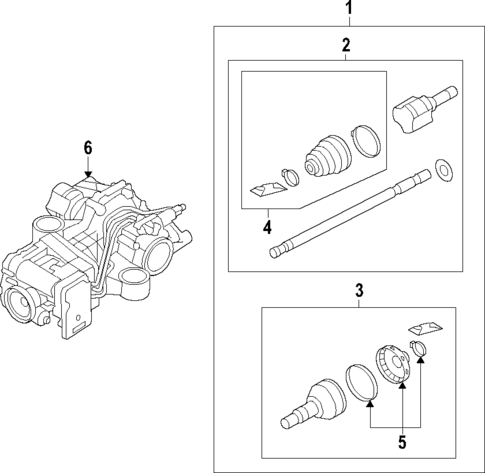 1
2
6
4
3
5