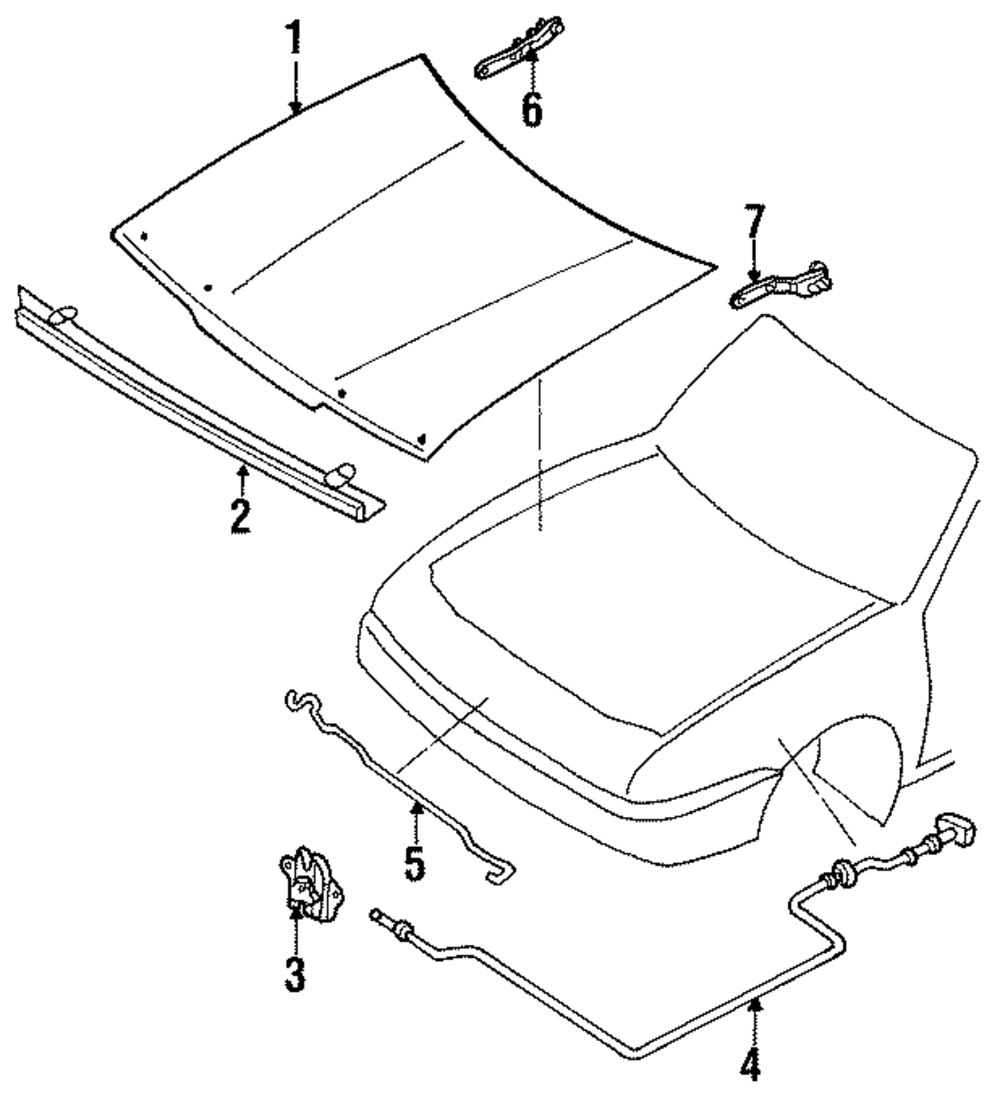 1
6
7
2
5
3
4