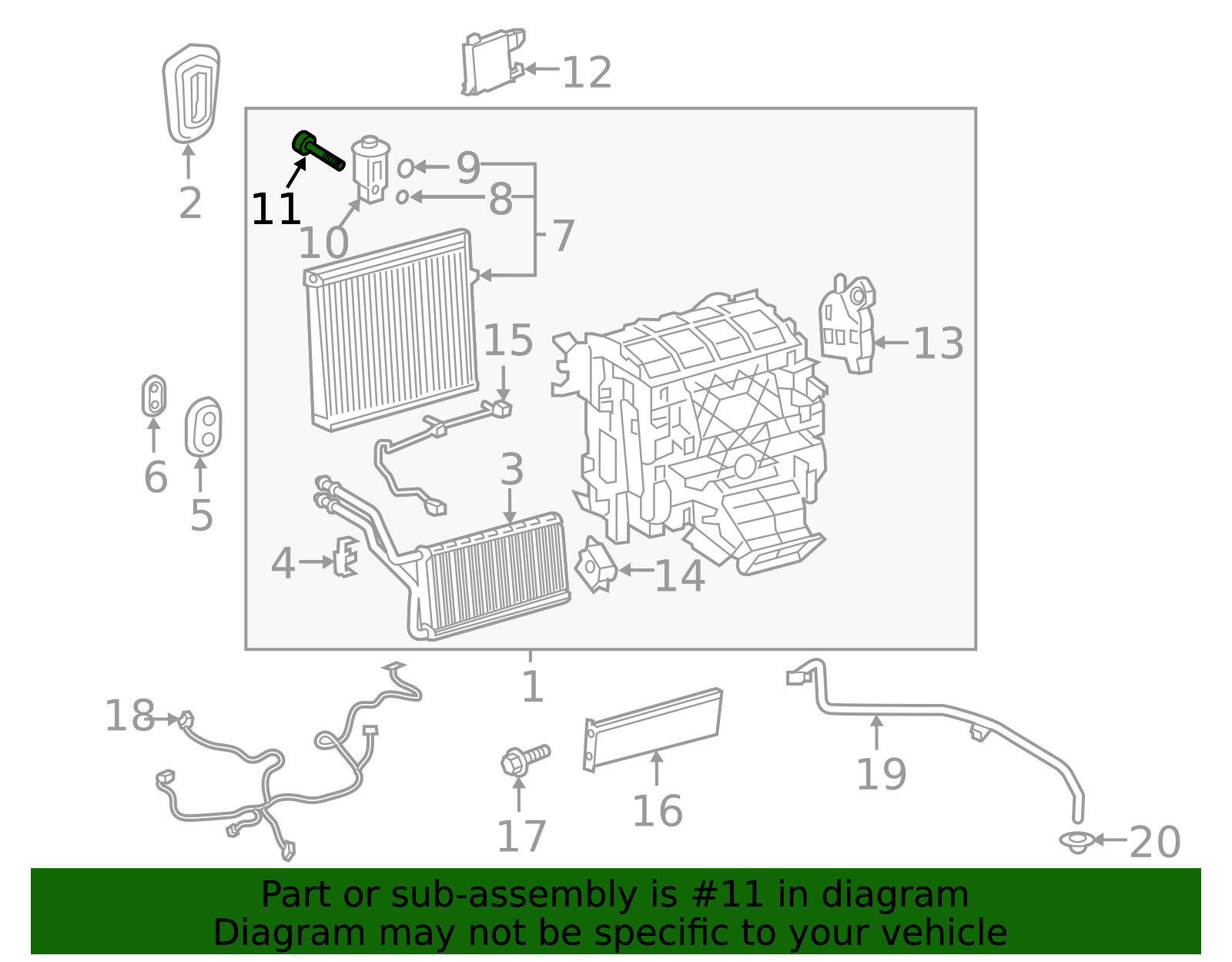 12
2
11
10
9
8
7
15
13
6
5
3
4
14
1
18
17
16
19
20

Part or sub-assembly is #11 in diagram
Diagram may not be specific to your vehicle