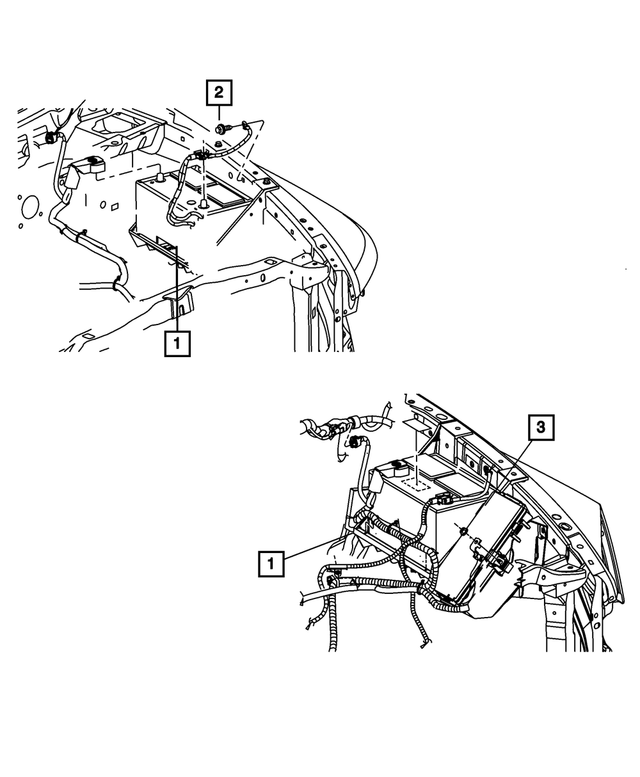 2
1
3
1