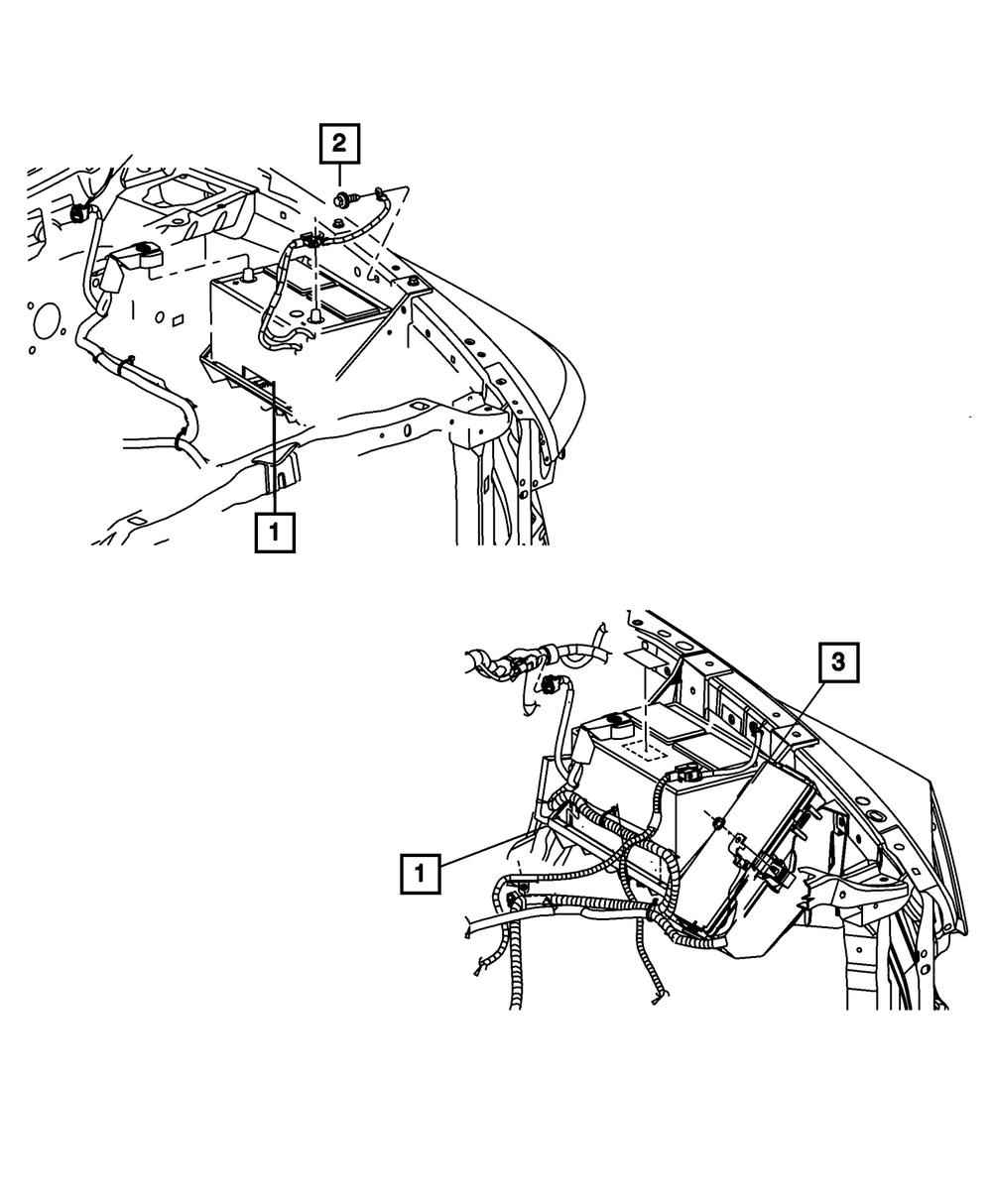 2

1

3

1