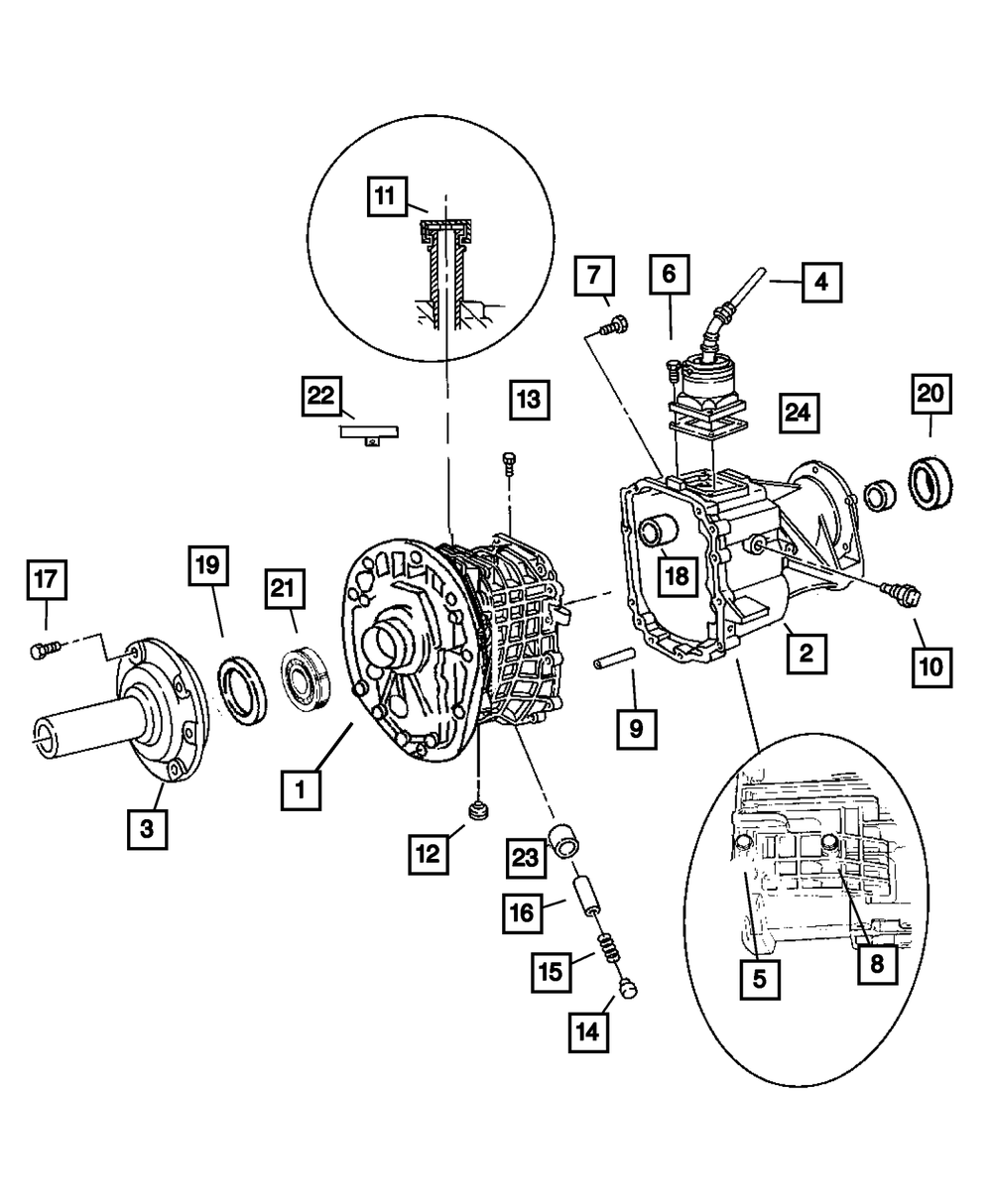 11

7
6
4
22
13
24
20
17
19
21
18
2
10
9
1
3
12
23
16
15
14
5
8