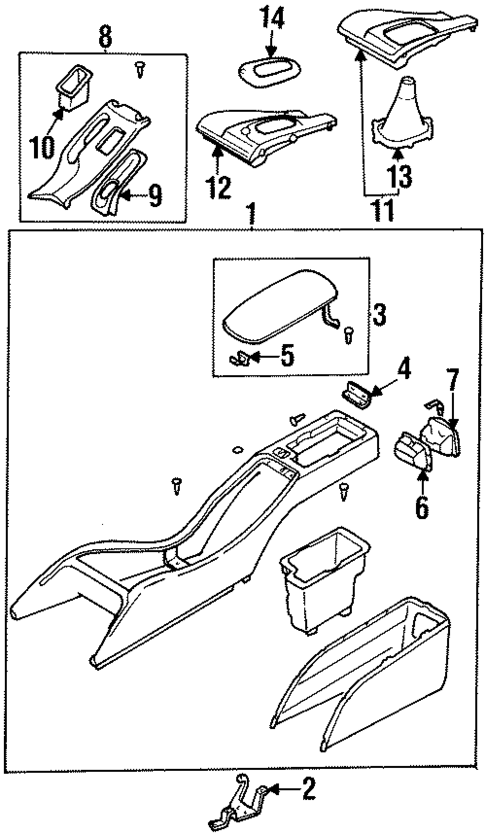 8
14
10
9
12
13
11
1
3
5
4
7
6
2