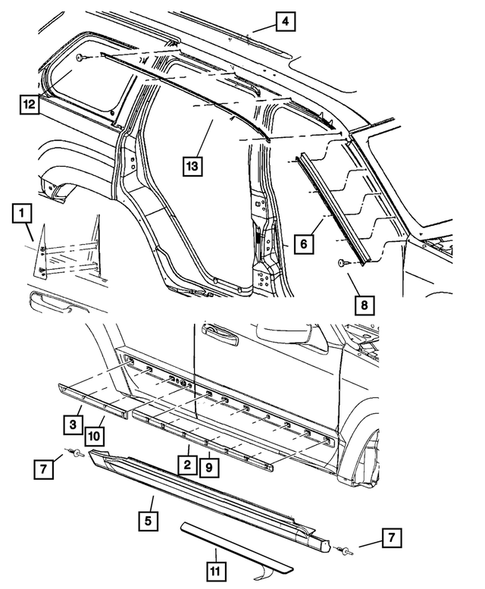 4
12
13
1
6
8
3
10
2
9
7
5
7
11