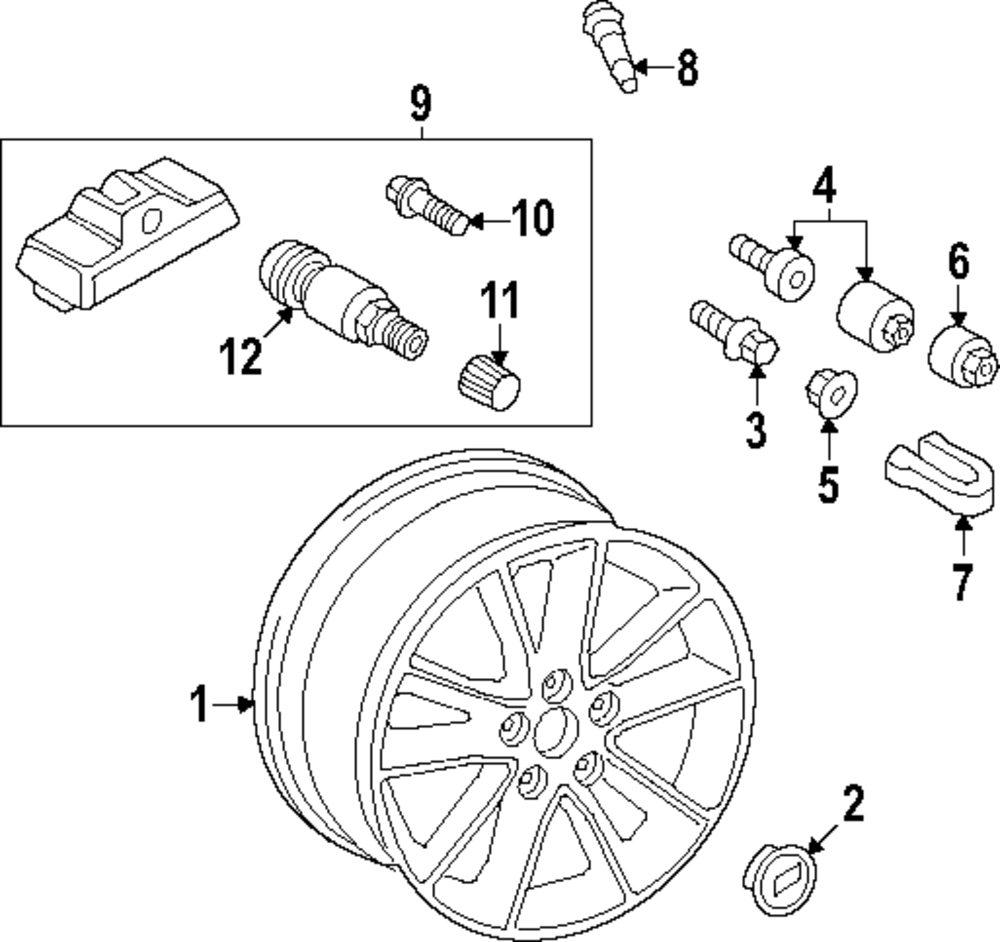 8
9
10
4
6
11
12
3
5
7
1
2