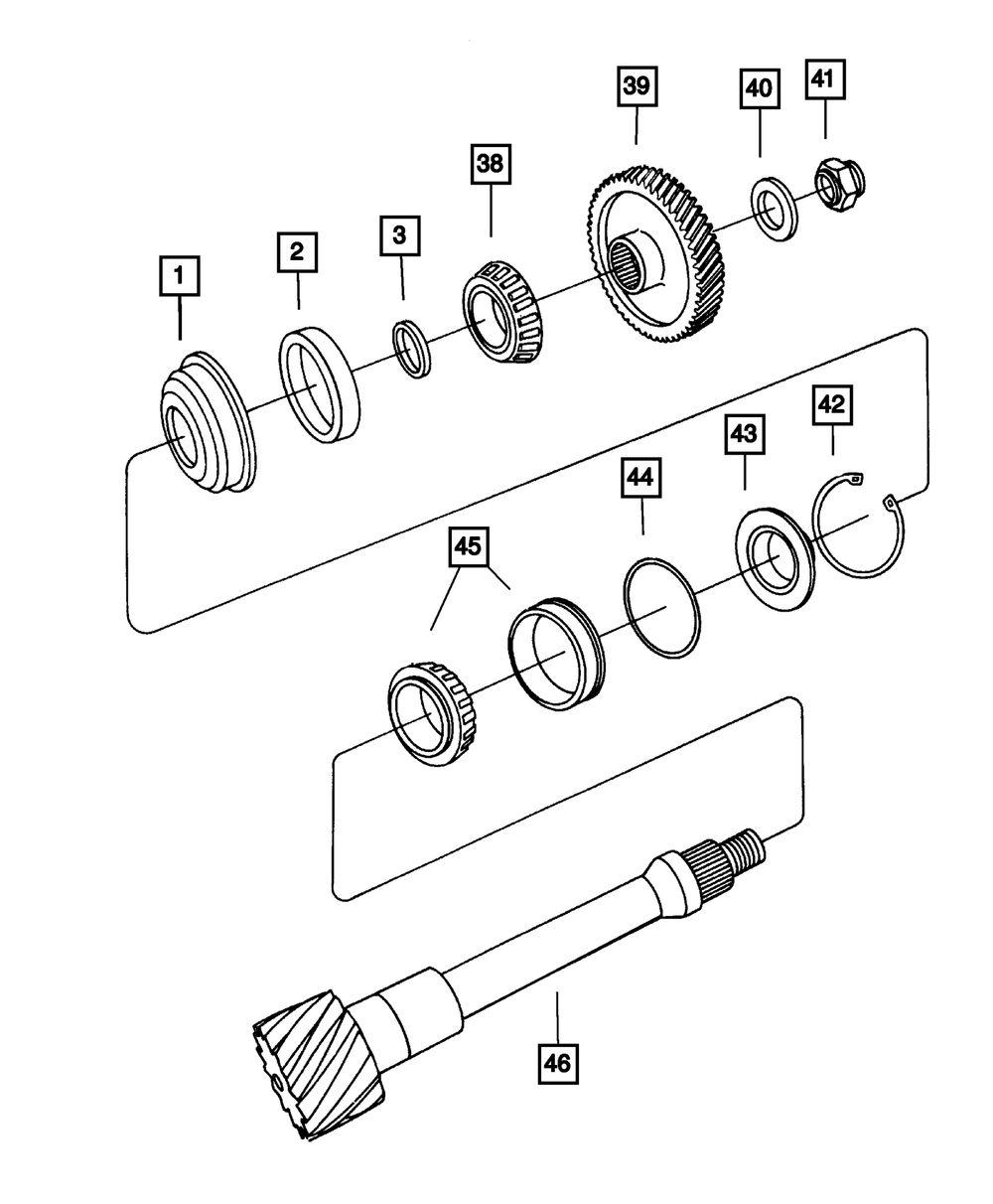 39
40
41
38
3
2
1
42
43
44
45
46