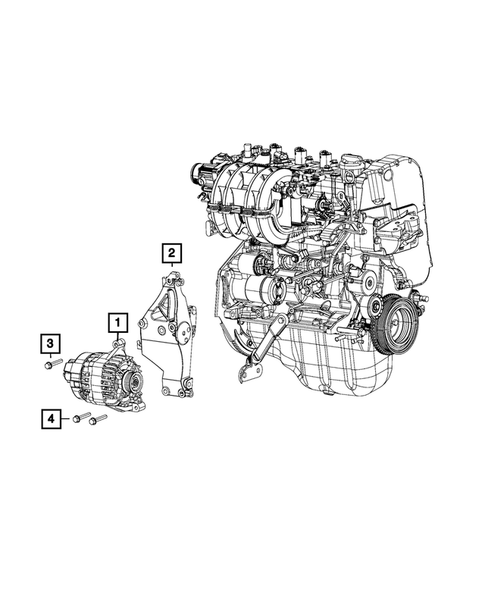 2
1
3
4