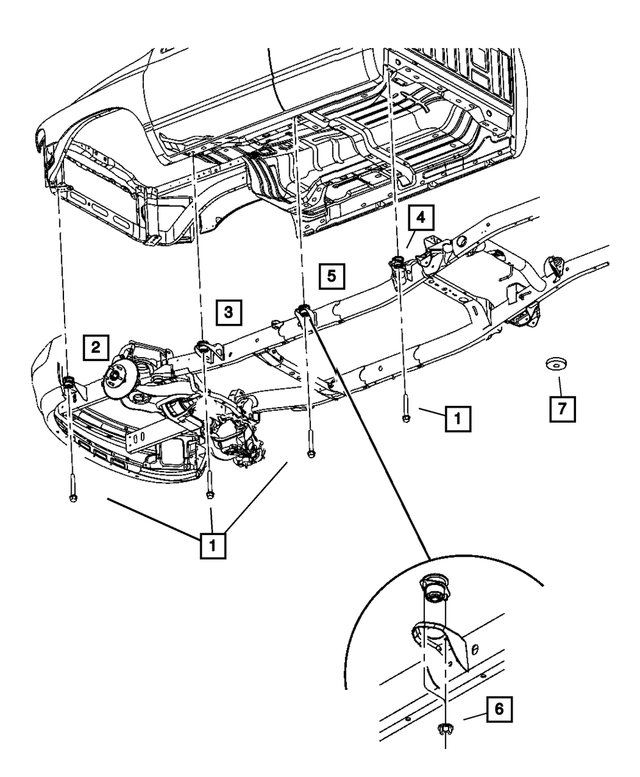 4
5
3
2
1
7
1
6