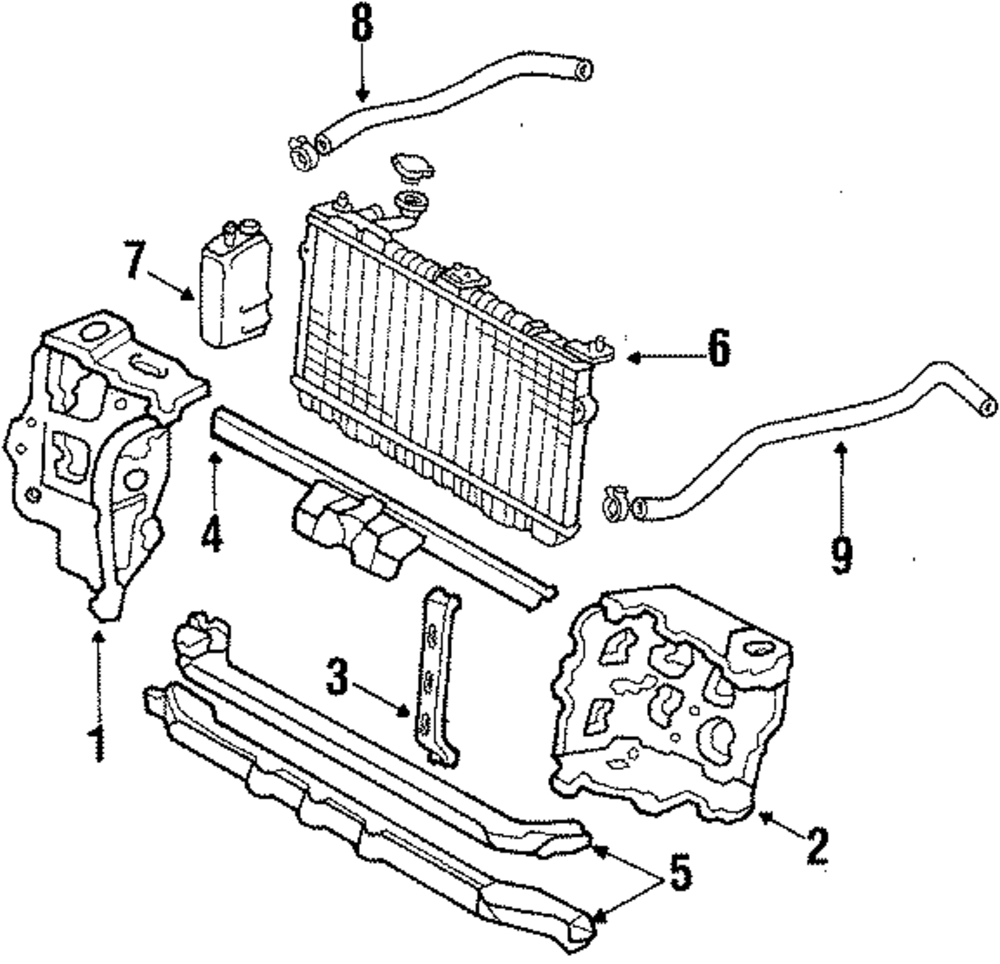 8
7
6
4
9
3
1
2
5