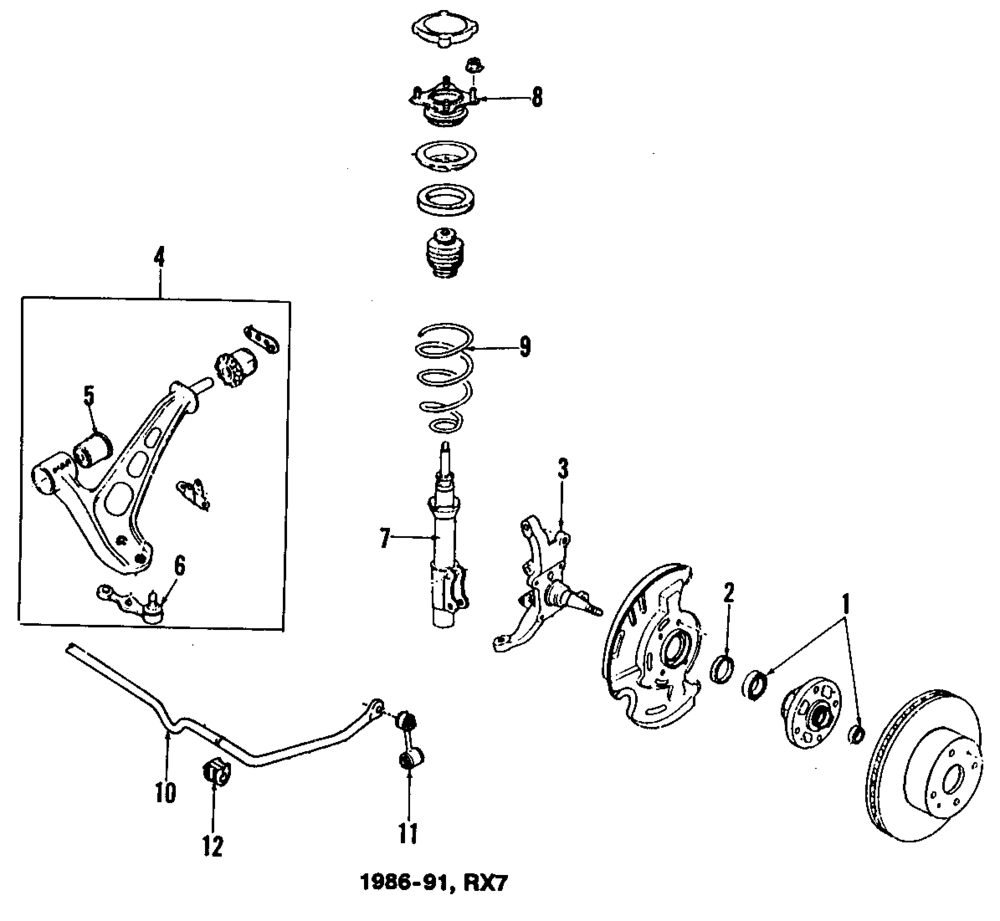 8

4

9

5

3

7

6

2

1

10

12

11

1986-91, RX7