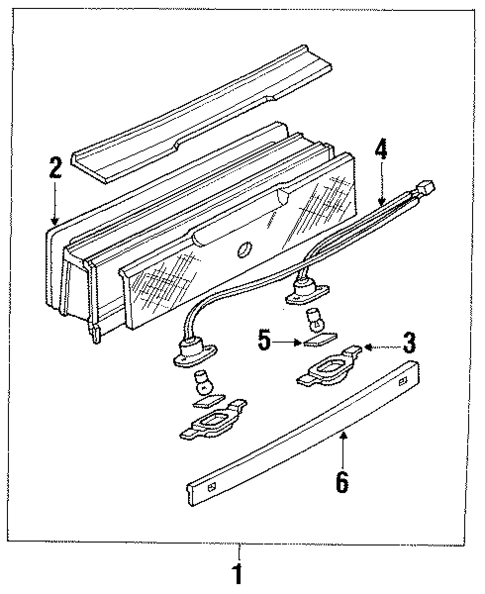 2
4
5
3
6
1