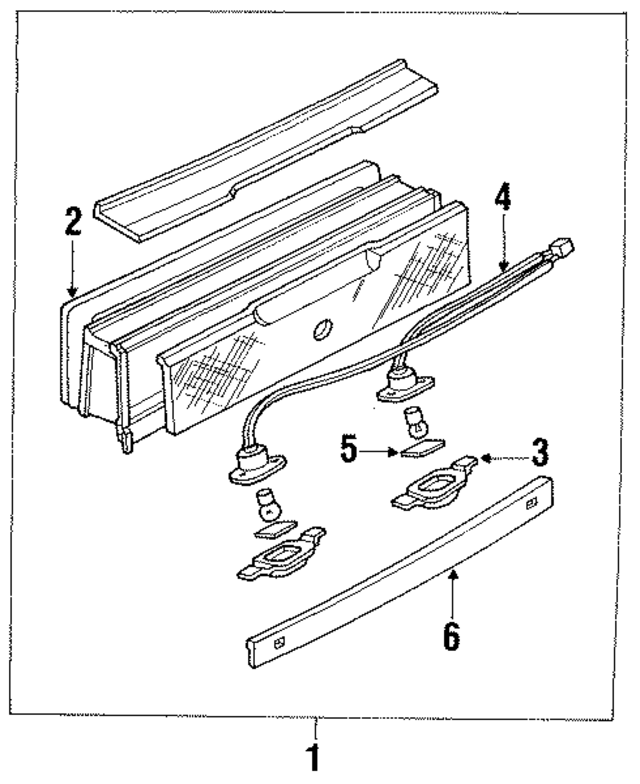 2
4
5
3
6
1