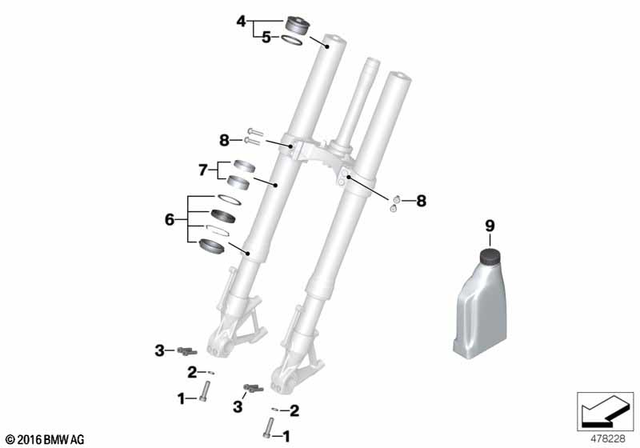 4
5
8
7
8
6
9
3
2
1
3
2
1
© 2016 BMW AG
478228