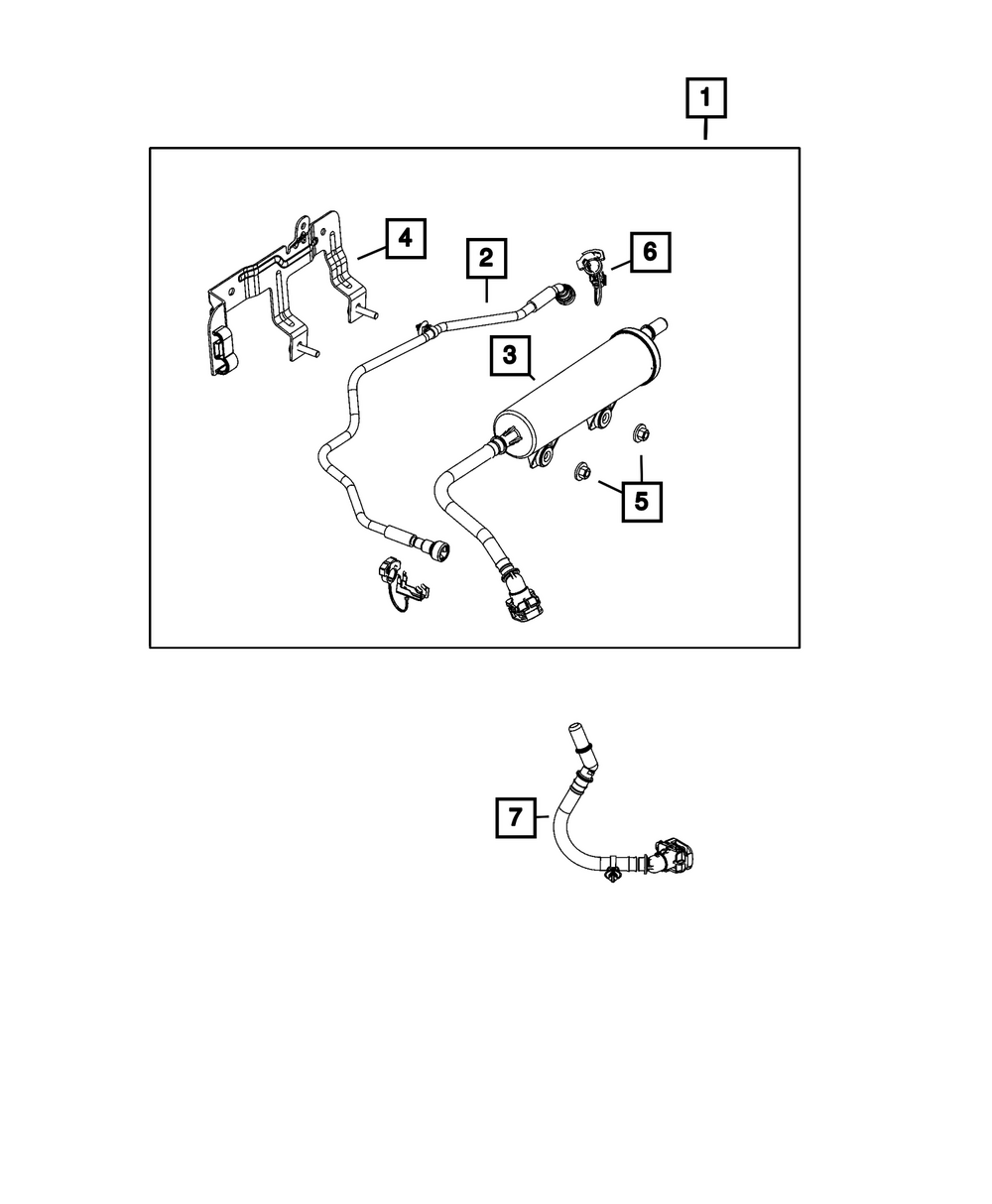 1
4
2
6
3
5
7