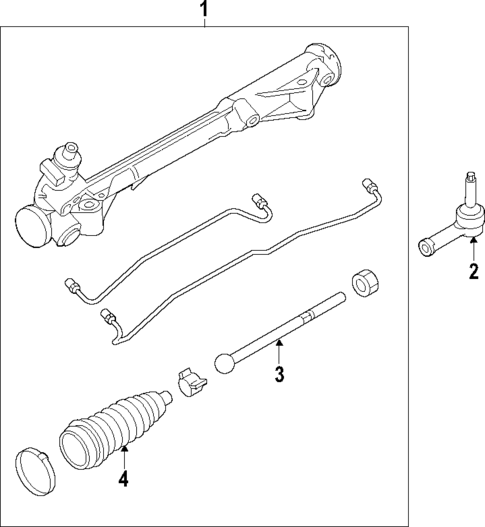 1
2
3
4