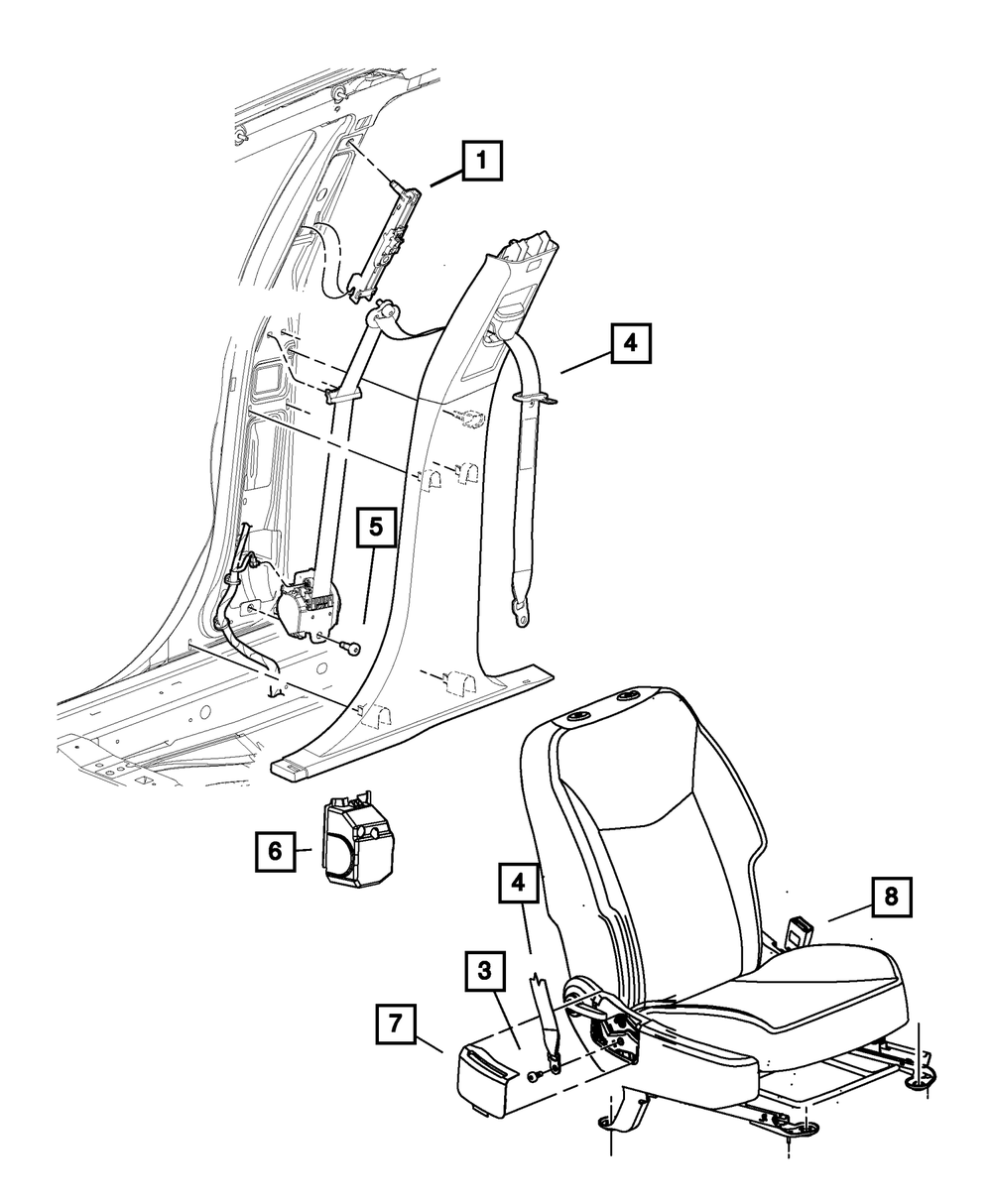 1
4
5
6
4
8
3
7