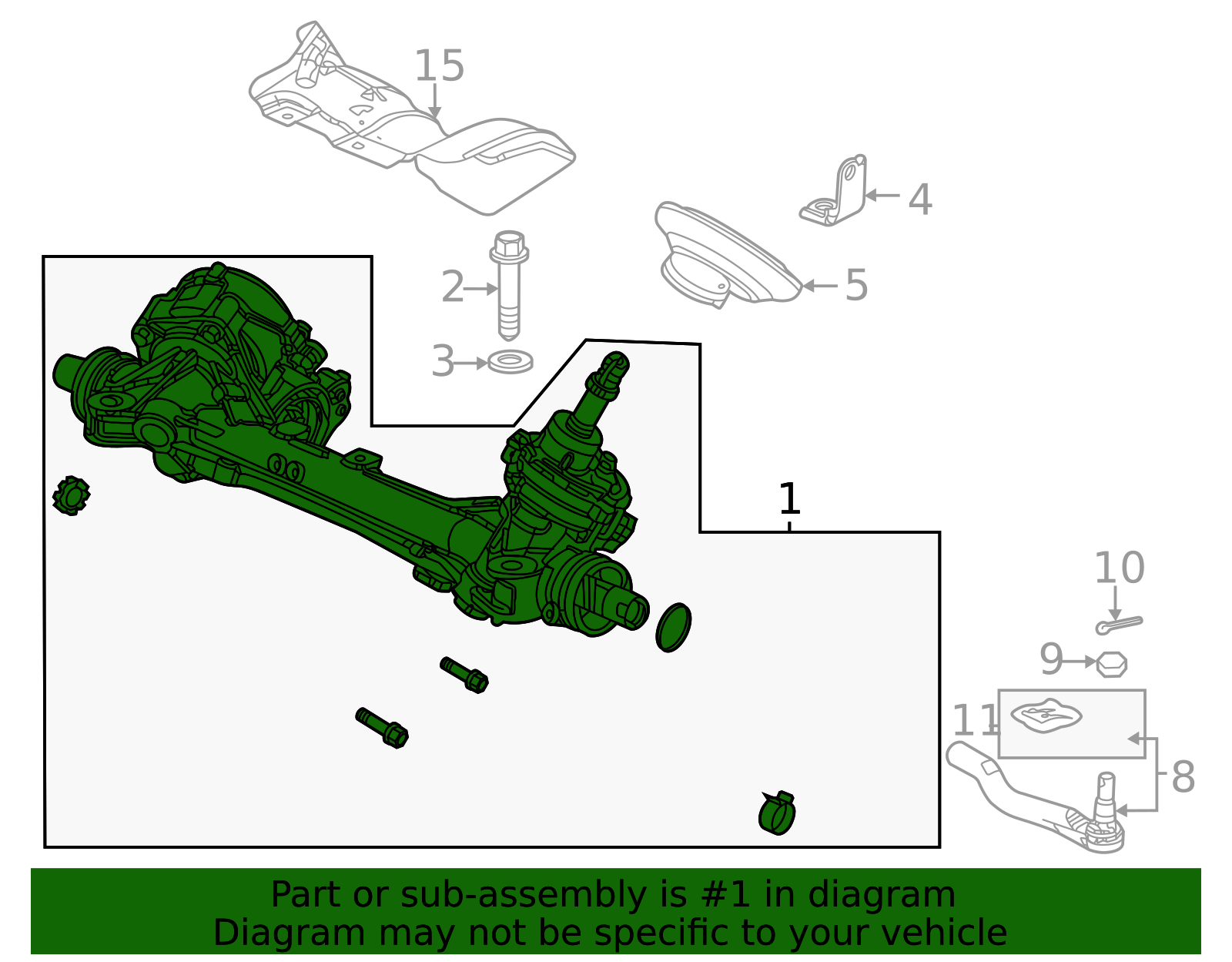 15
4
2
5
3
1
10
9
11
8
Part or sub-assembly is #1 in diagram
Diagram may not be specific to your vehicle