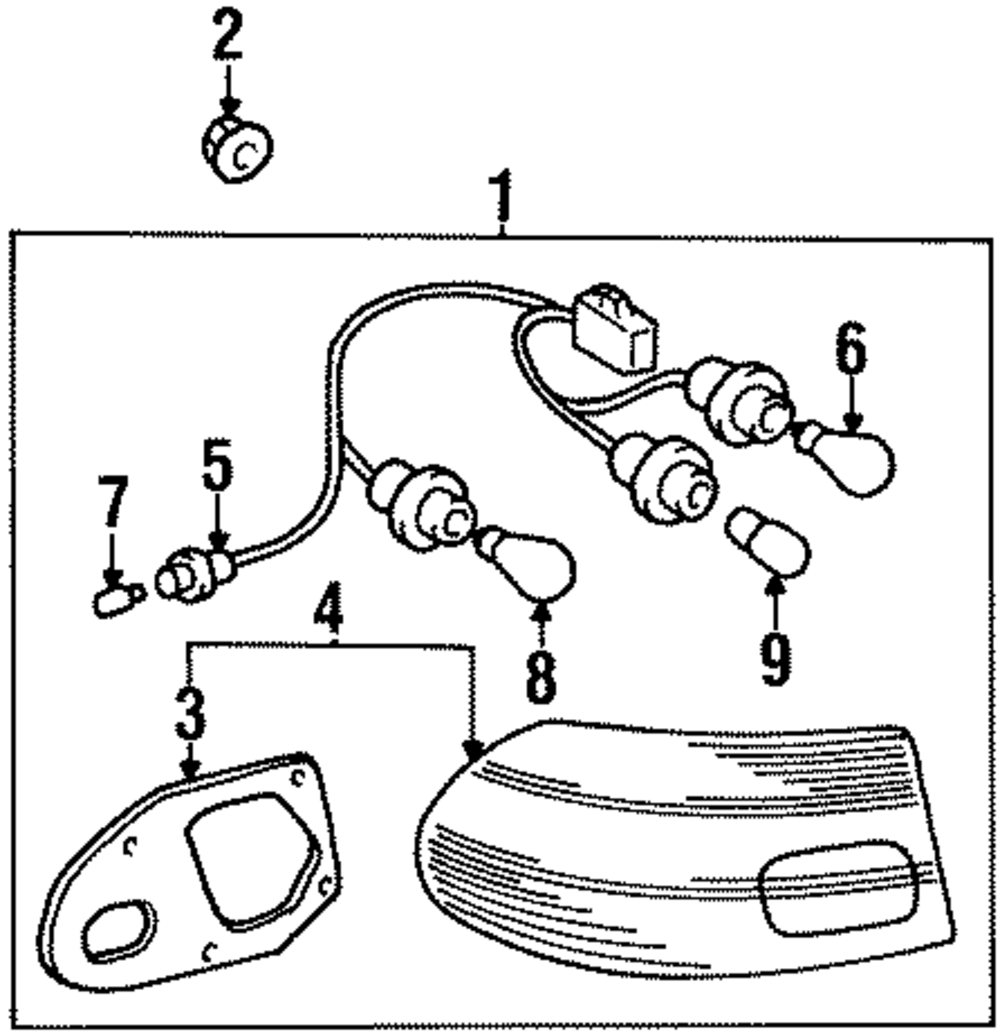 2
1
6
5
7
4
8
9
3