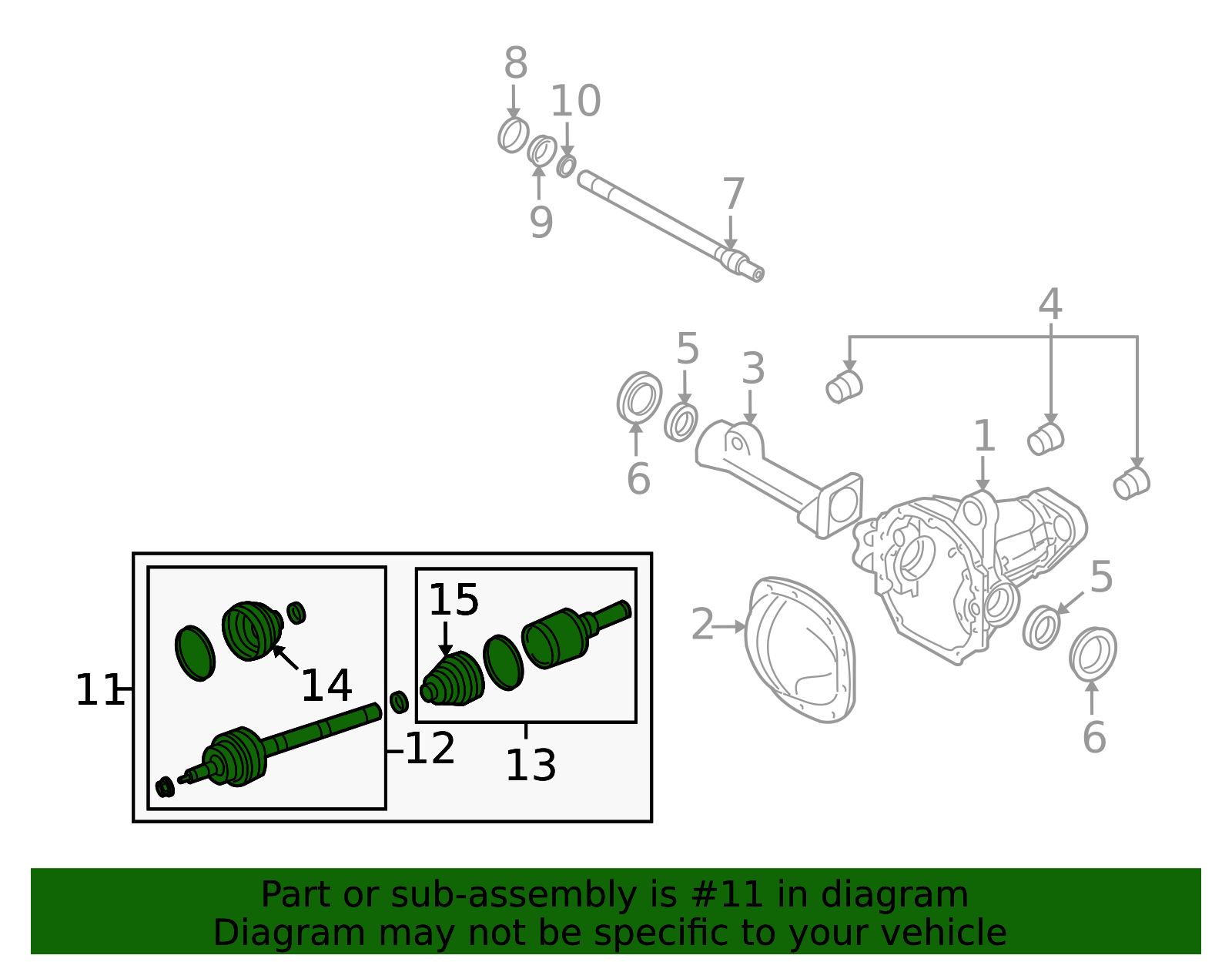 8
10
9
7
4
5
3
6
1
5
2
6
15
14
11
12
13

Part or sub-assembly is #11 in diagram
Diagram may not be specific to your vehicle