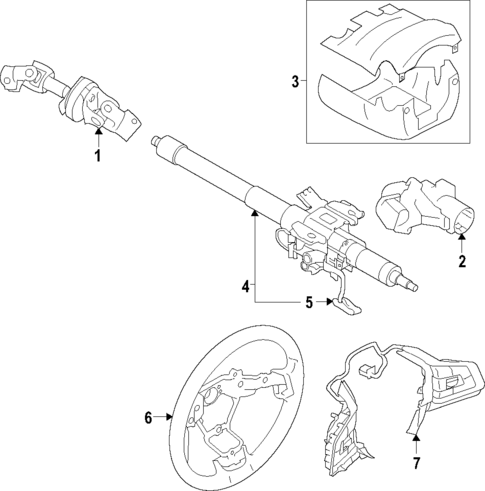 3
1
2
4
5
6
7