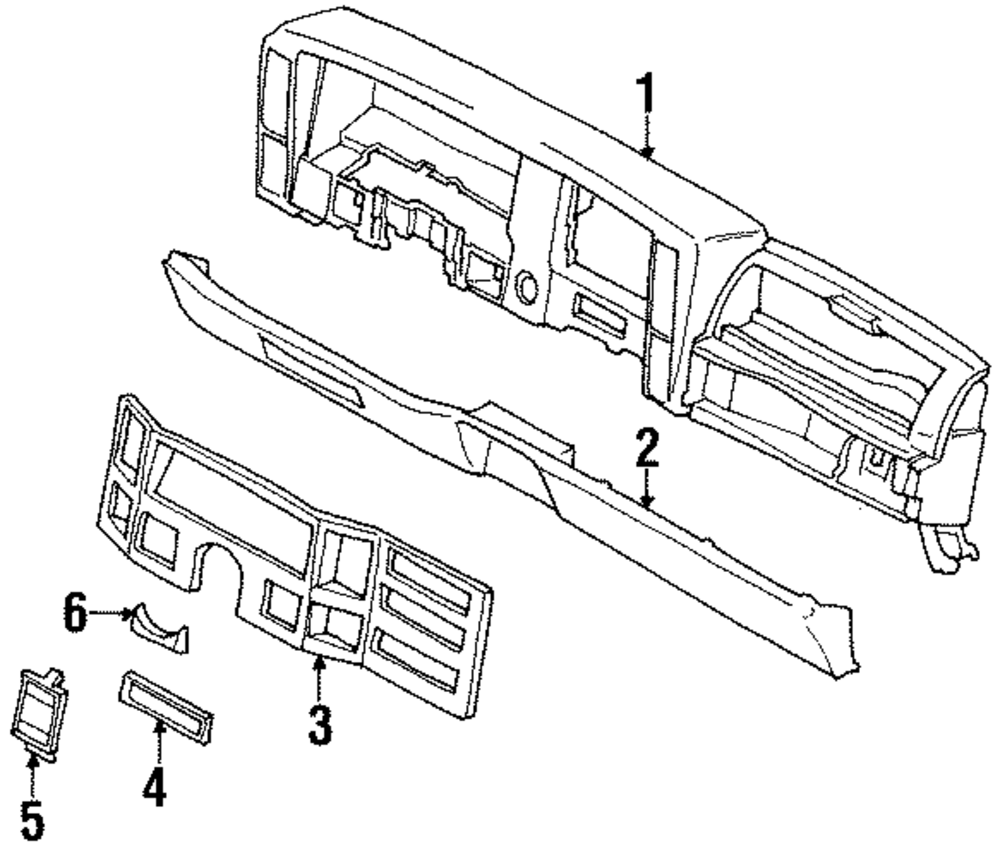 1
2
6
3
4
5