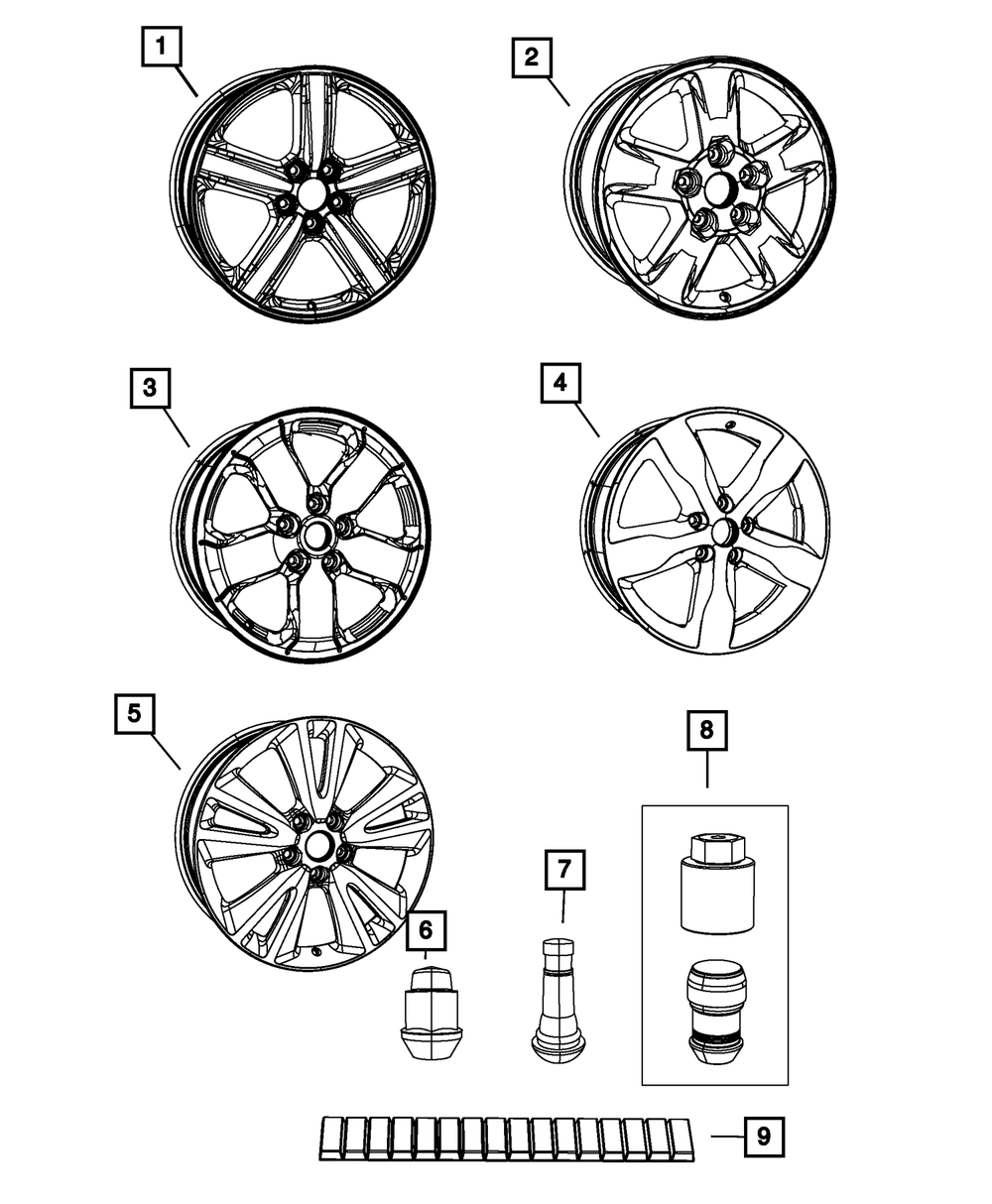 1
2
3
4
5
8
7
6
9