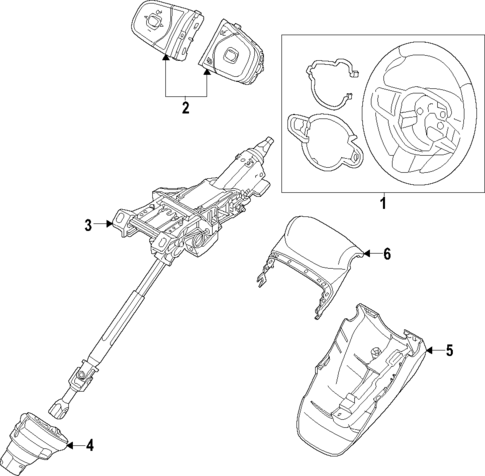 2
1
3
6
5
4