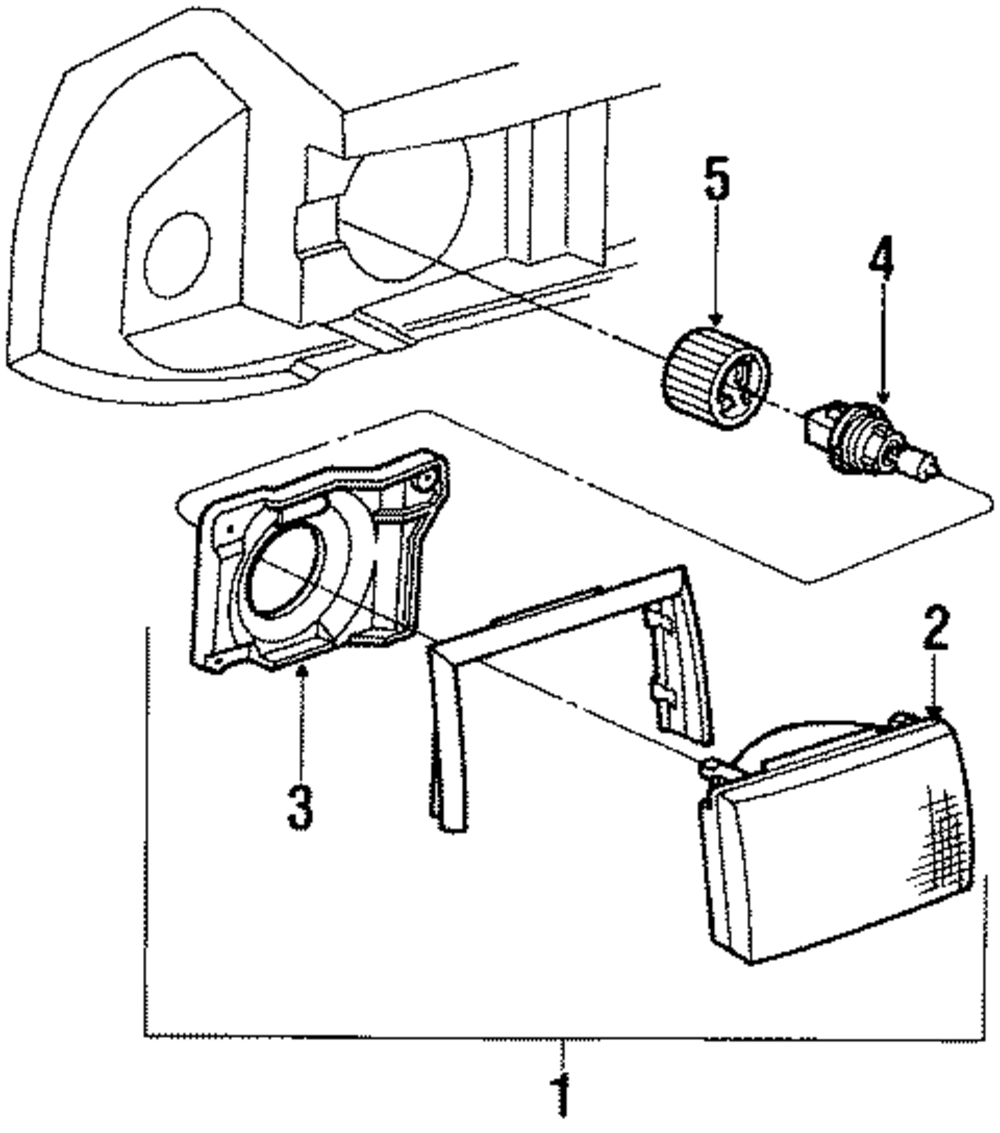 5
4
2
3
1