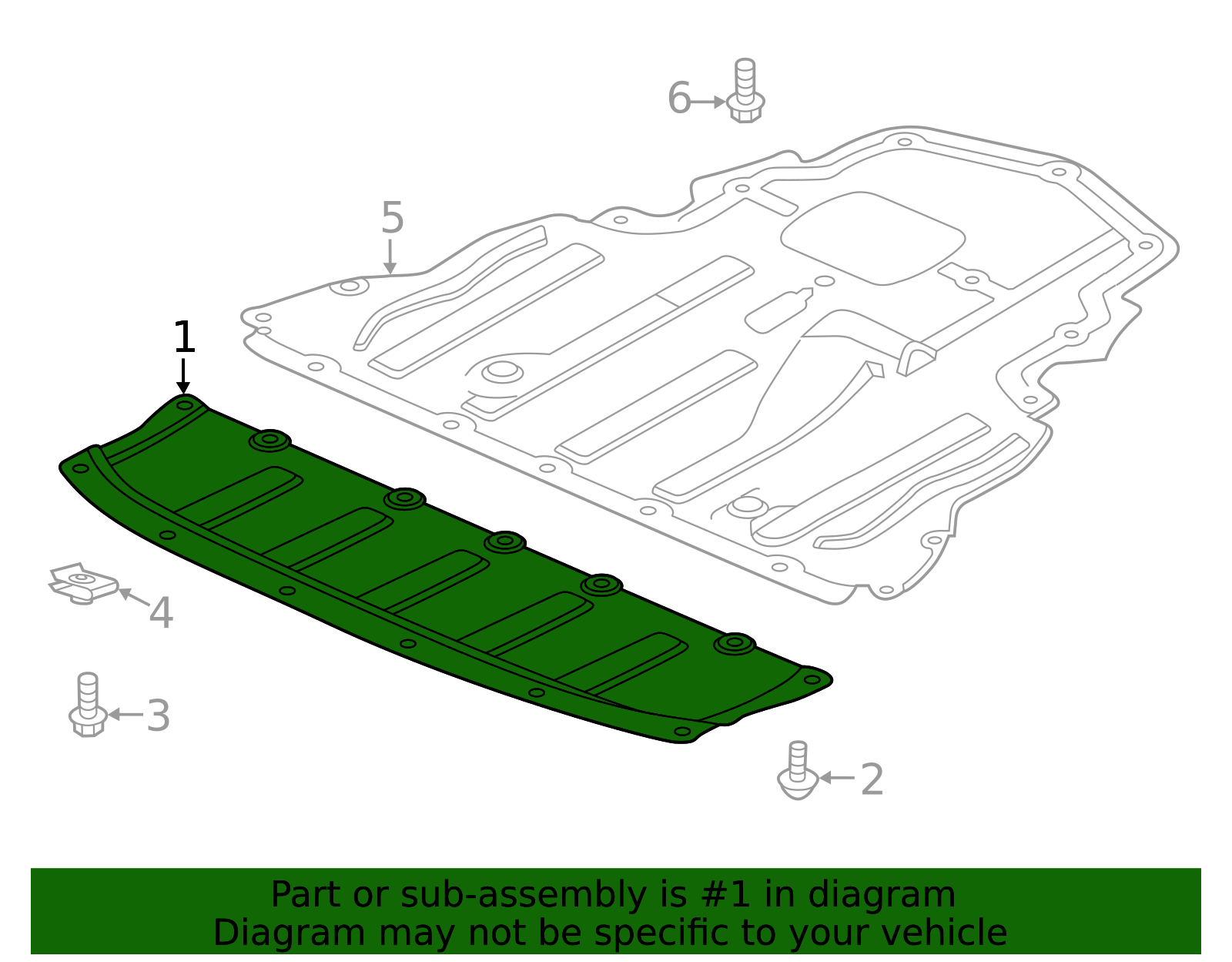 6

5

1

4

3

2

Part or sub-assembly is #1 in diagram
Diagram may not be specific to your vehicle