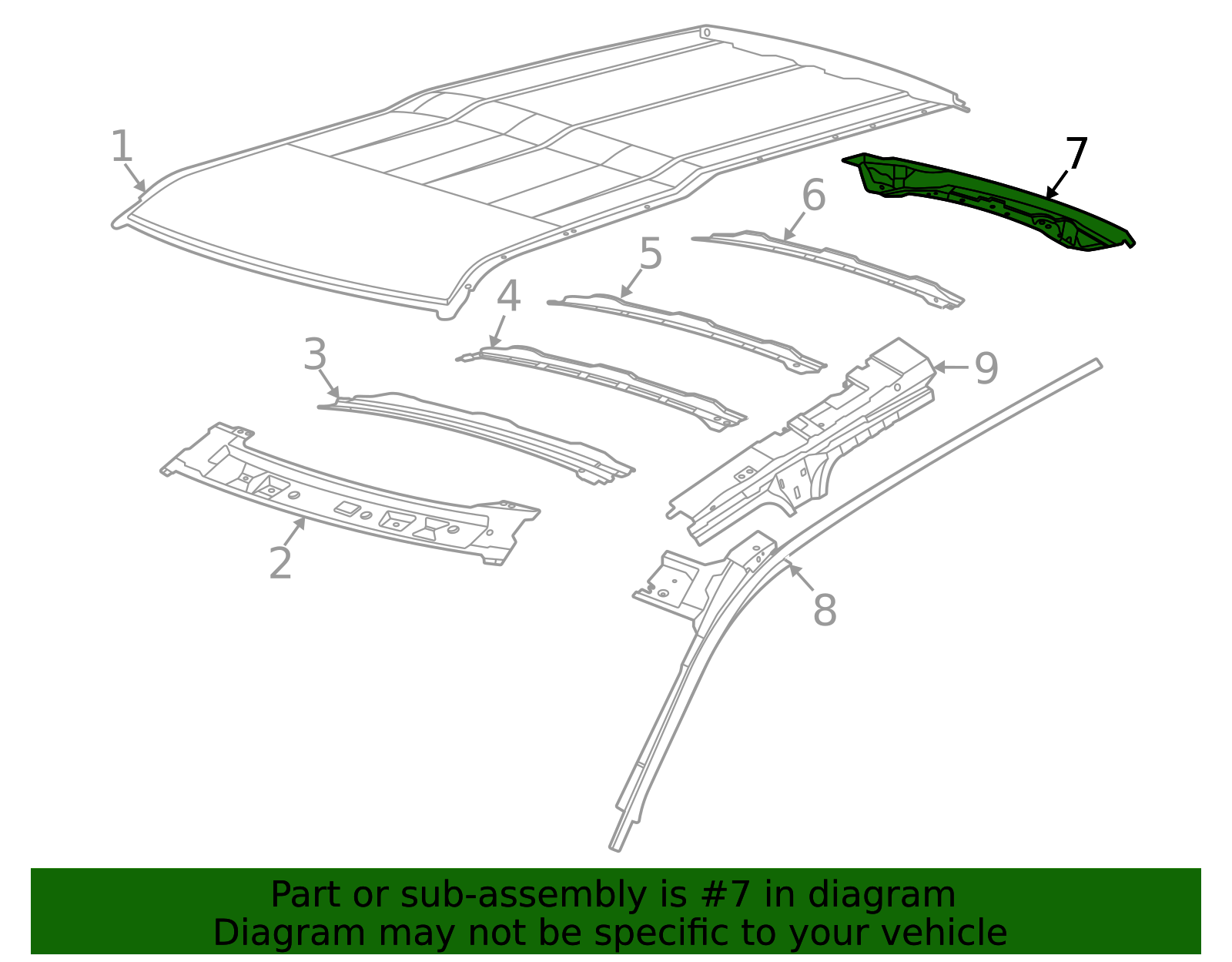 1
7
6
5
4
3
9
2
8

Part or sub-assembly is #7 in diagram
Diagram may not be specific to your vehicle