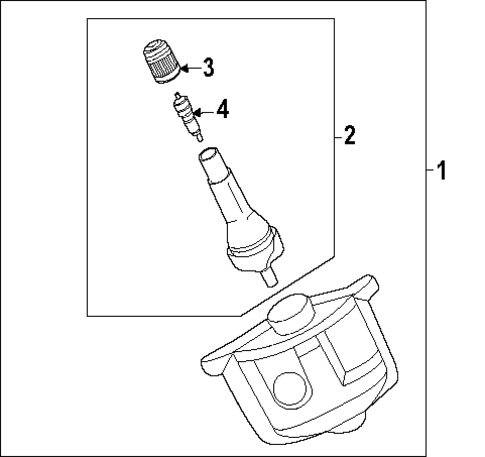 3
4
2
1