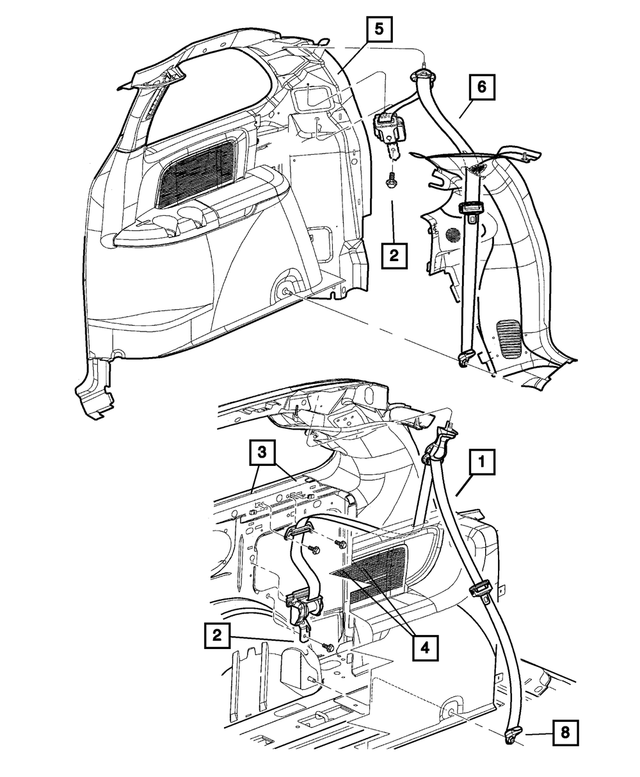 5
6
2
3
1
2
4
8