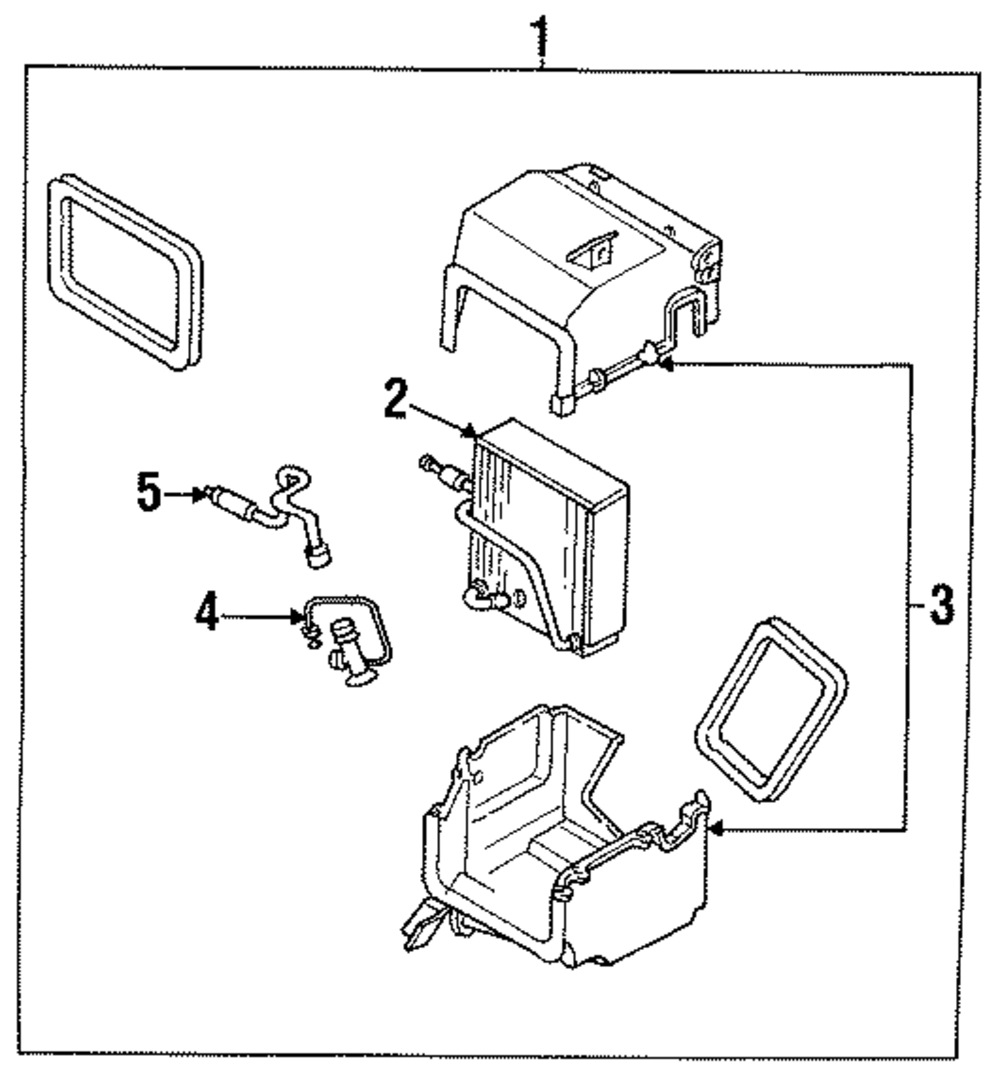 1
2
5
4
3