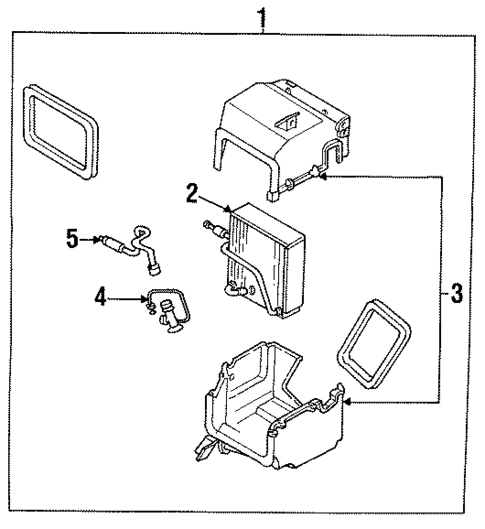 1
2
5
4
3