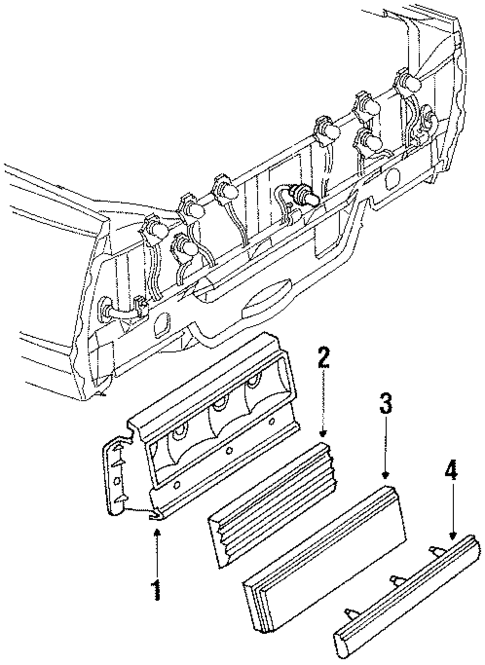 2
3
4
1