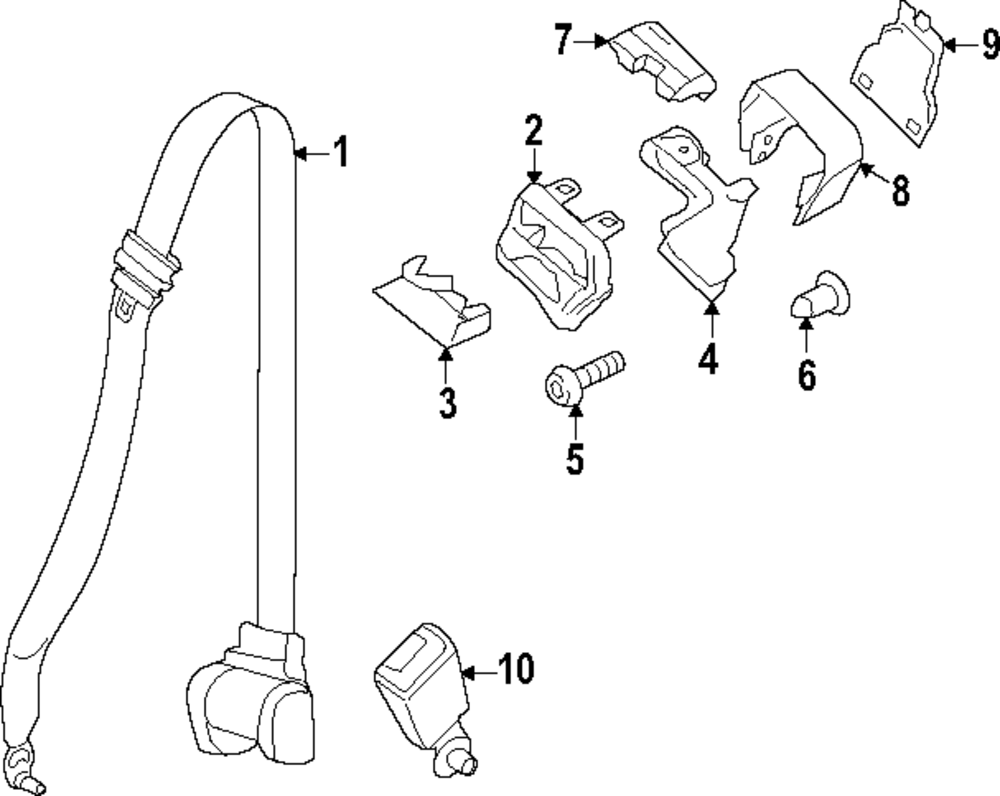 7
9
1
2
8
3
4
6
5
10