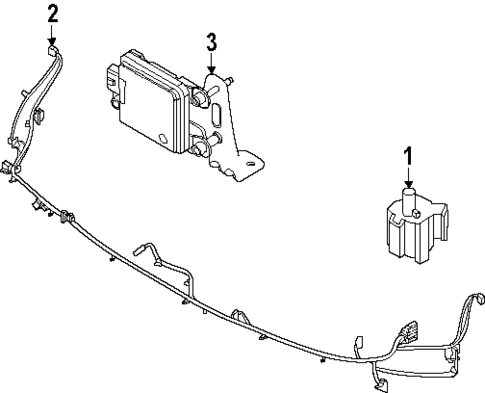 2

3

1