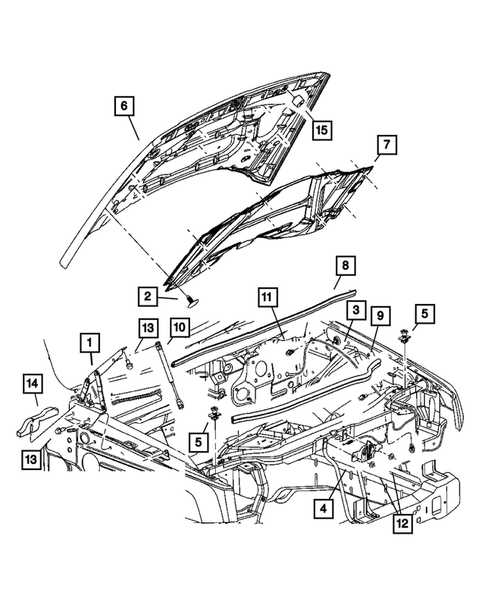 6
15
7
8
2
11
3
9
5
13
10
1
14
5
13
4
12