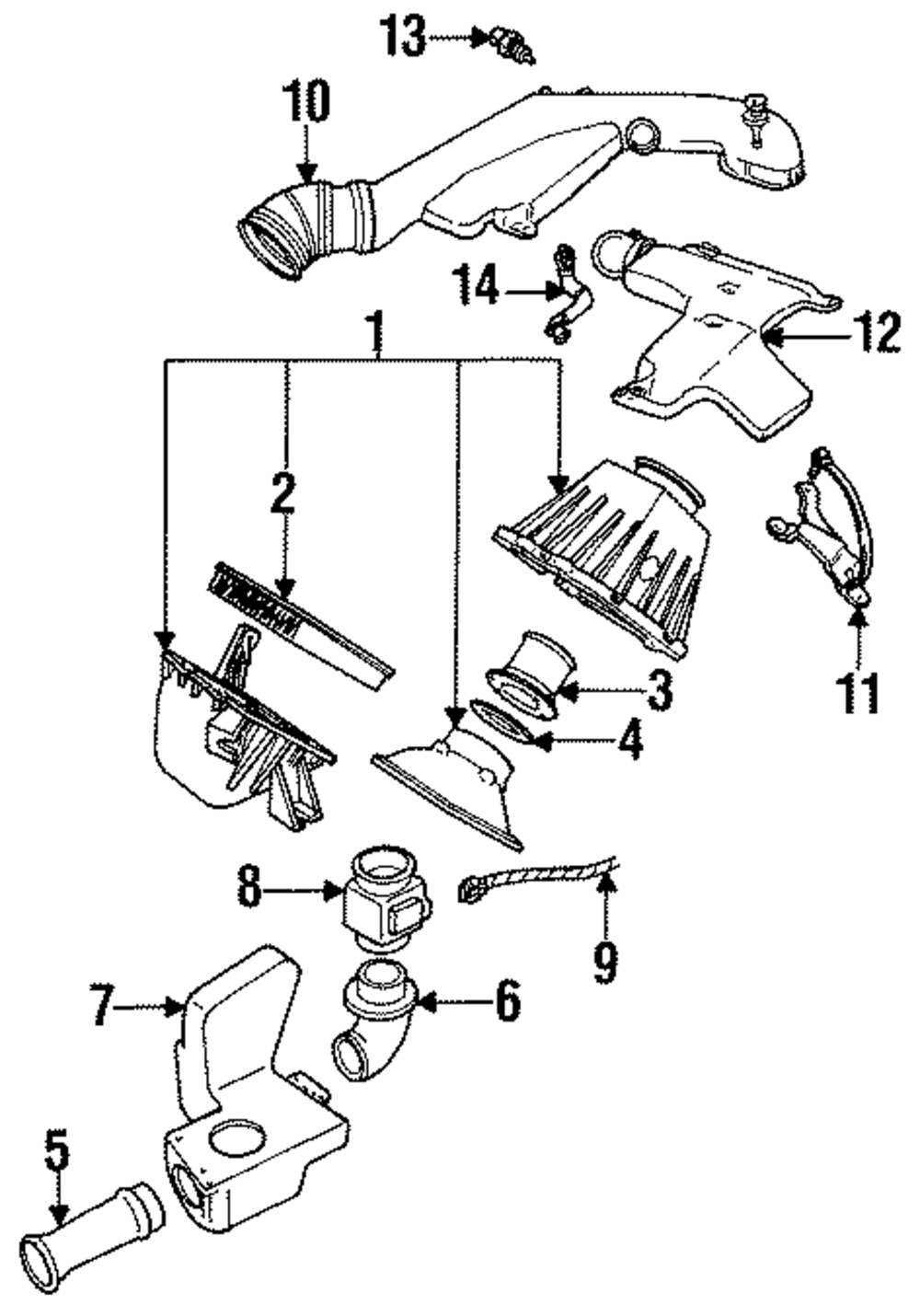 13
10
14
12
1
2
11
3
4
8
9
7
6
5