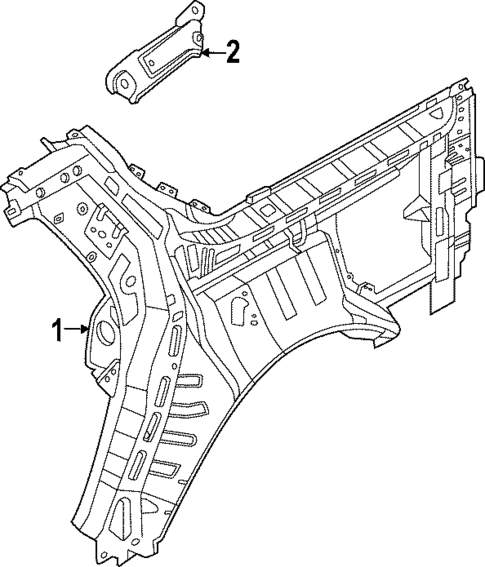 2

1