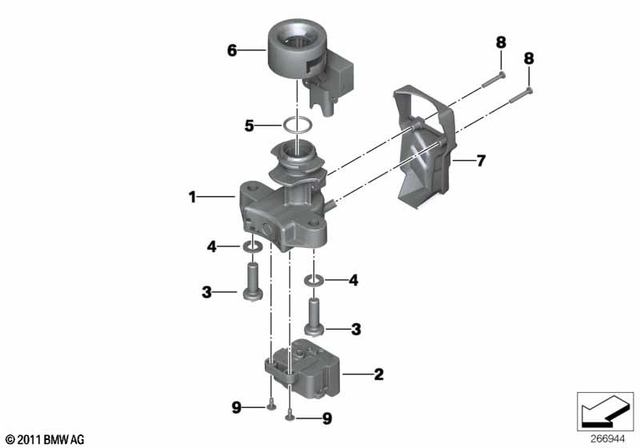 6
8
8
5
7
1
4
4
3
3
2
9
9
© 2011 BMW AG
266944