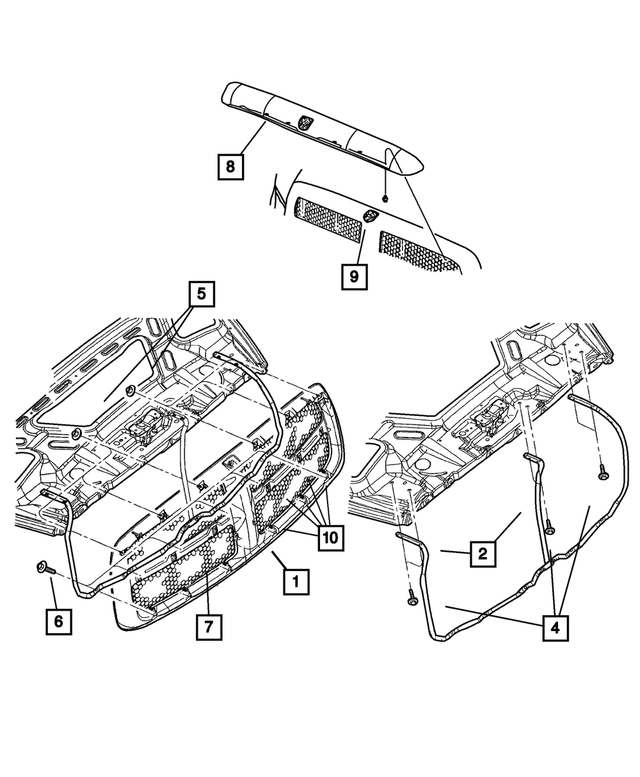 8
9
5
10
1
6
7
2
4