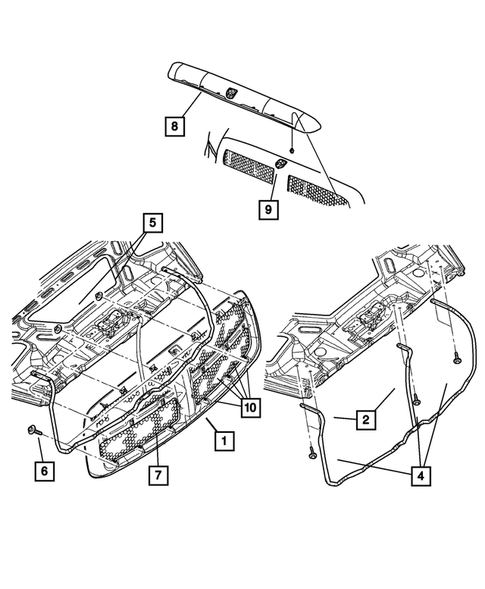 8

9

5

10

1

6

7

2

4