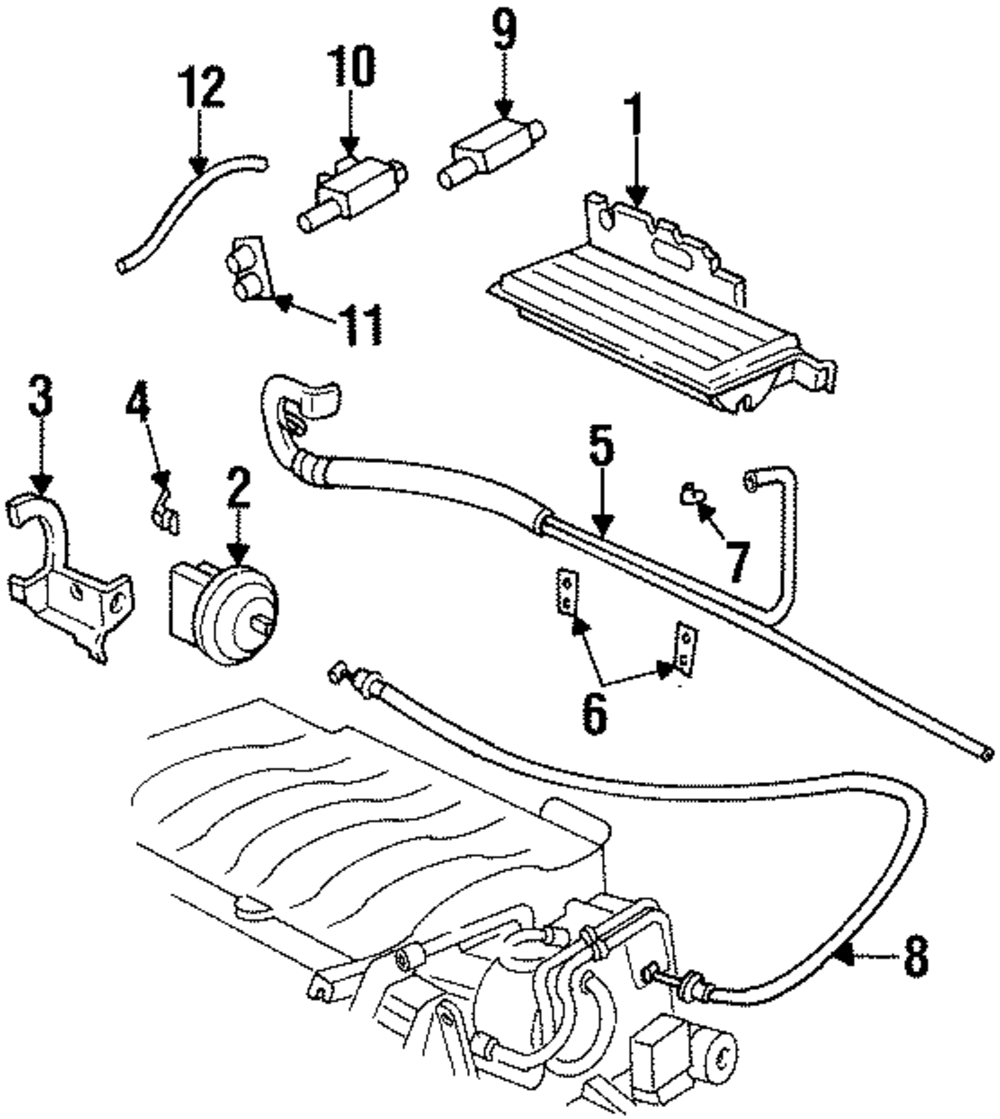 12
10
9
1
11
3
4
2
5
7
6
8