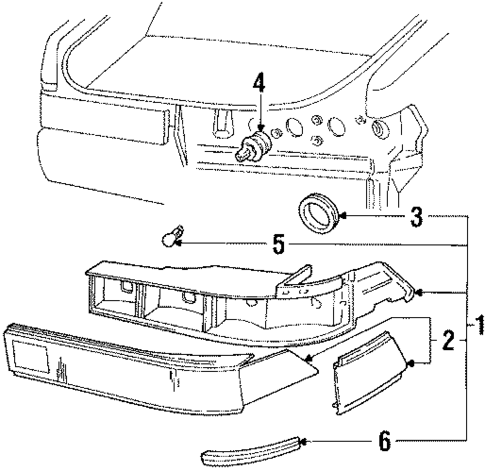 4
3
5
1
2
6