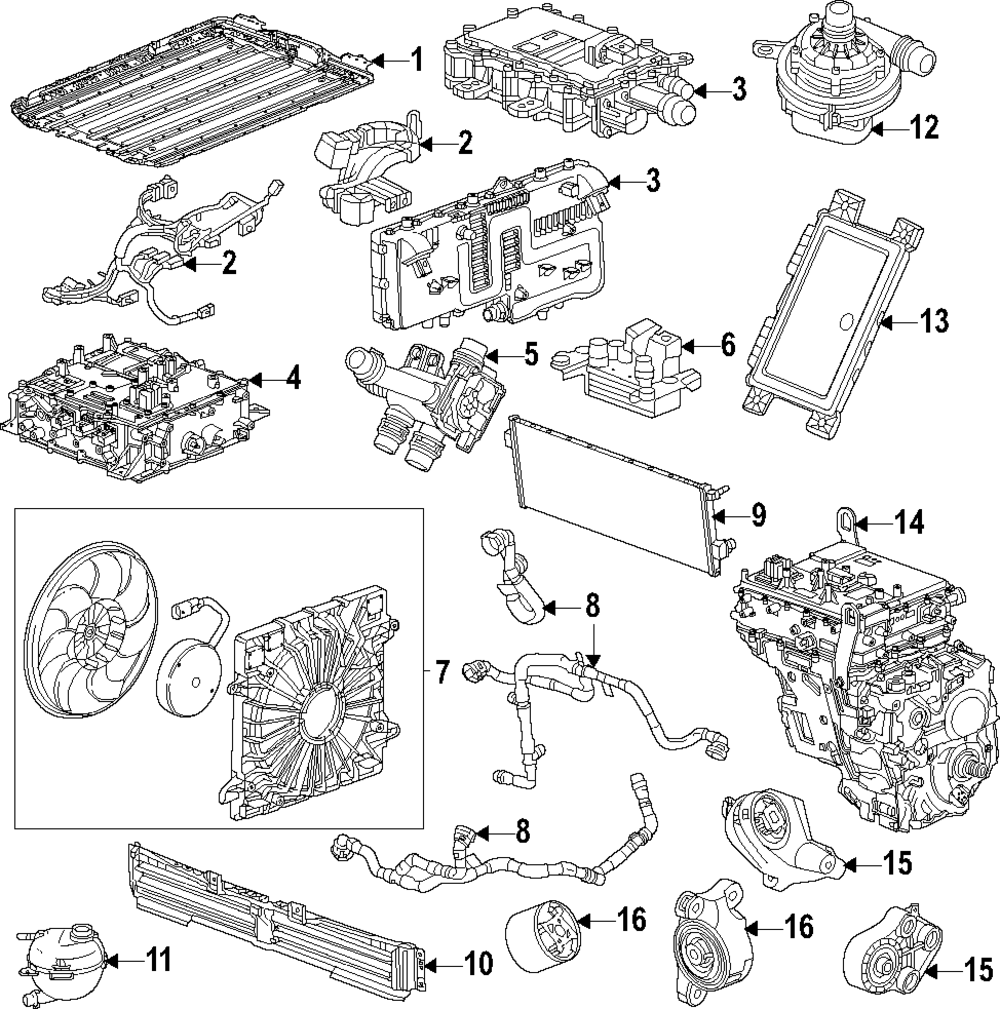 1
3
12
2
3
2
13
5
6
4
9
14
8
7
8
15
16
16
11
10
15