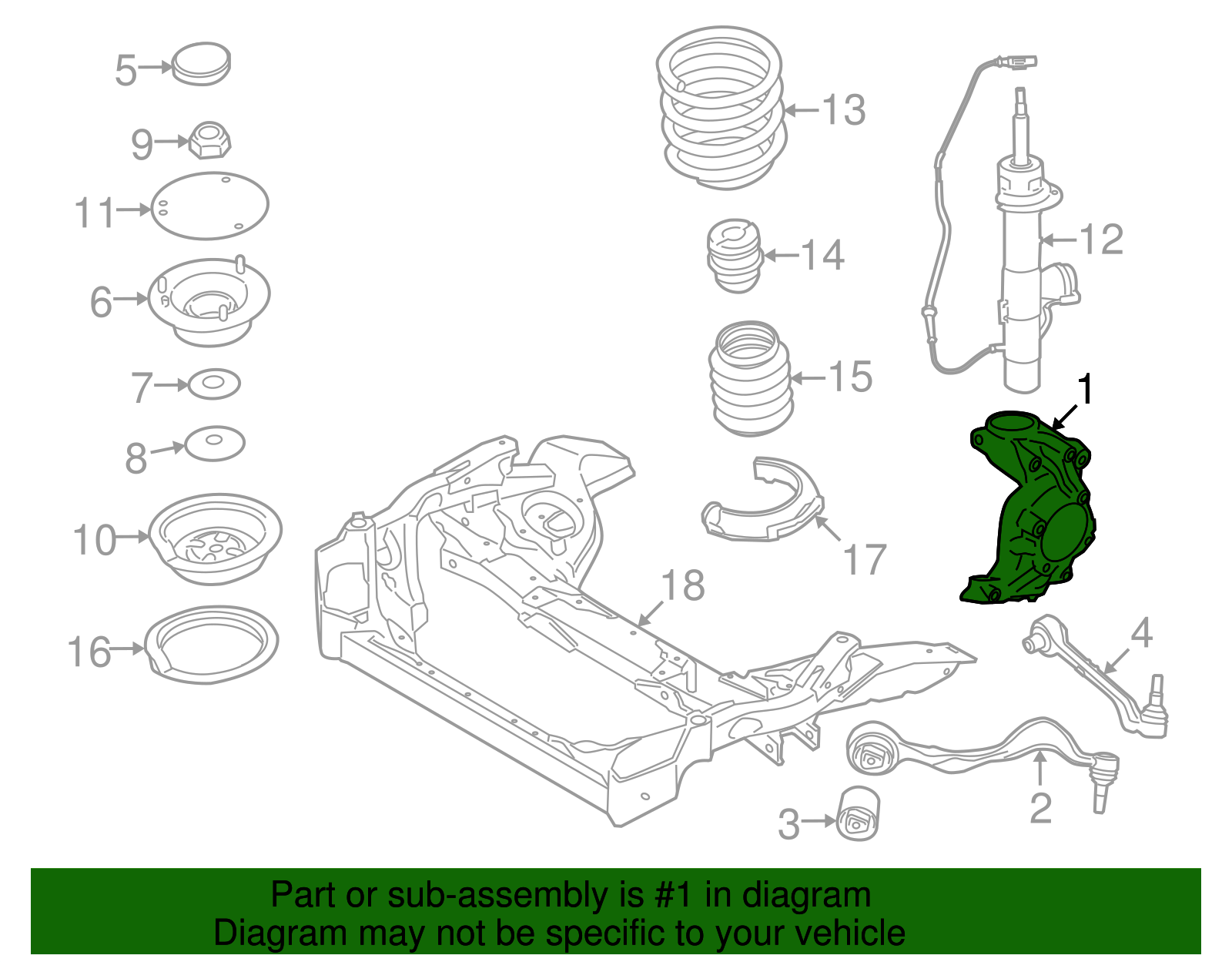 5
9
11
6
7
8
10
16
13
14
15
17
18
12
1
4
2
3

Part or sub-assembly is #1 in diagram
Diagram may not be specific to your vehicle