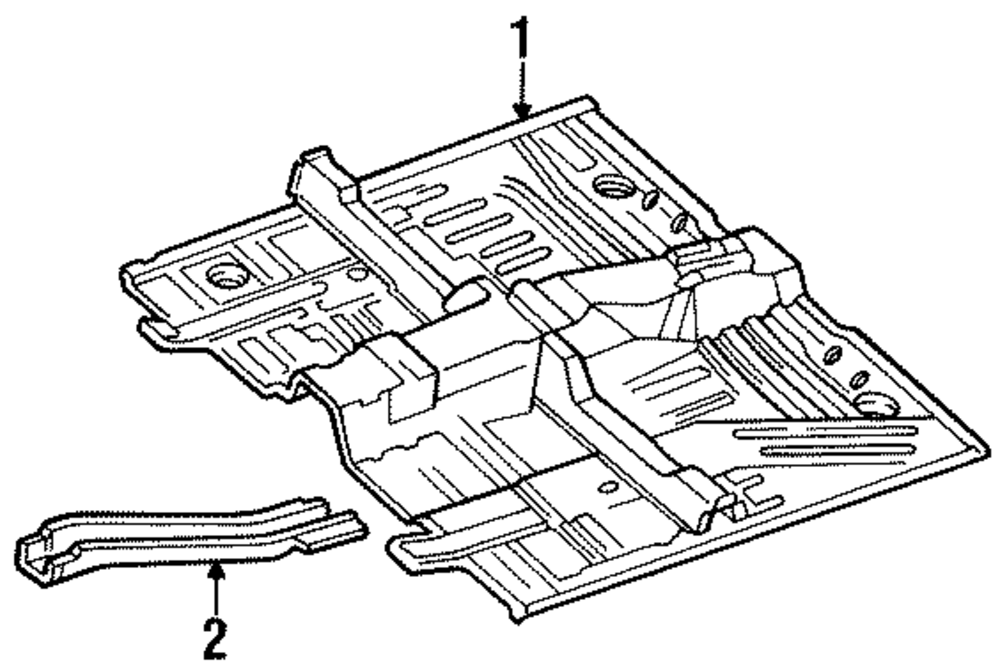 1

2